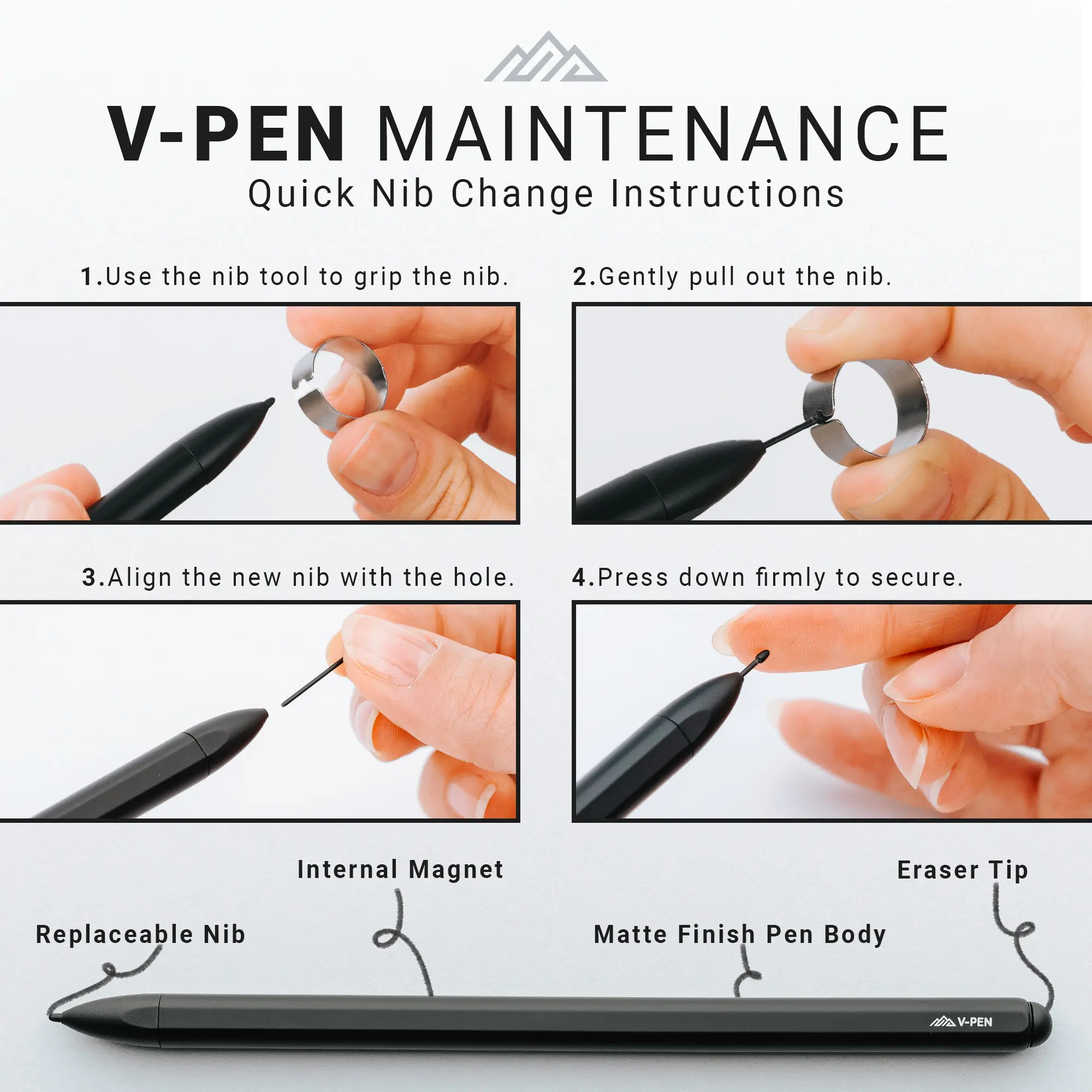 V-PEN MAINTENANCE
Quick Nib Change Instructions

1.Use the nib tool to grip the nib.

2.Gently pull out the nib.

3.Align the new nib with the hole.

4.Press down firmly to secure.

Internal Magnet

Eraser Tip

Replaceable Nib

Matte Finish Pen Body

V-PEN