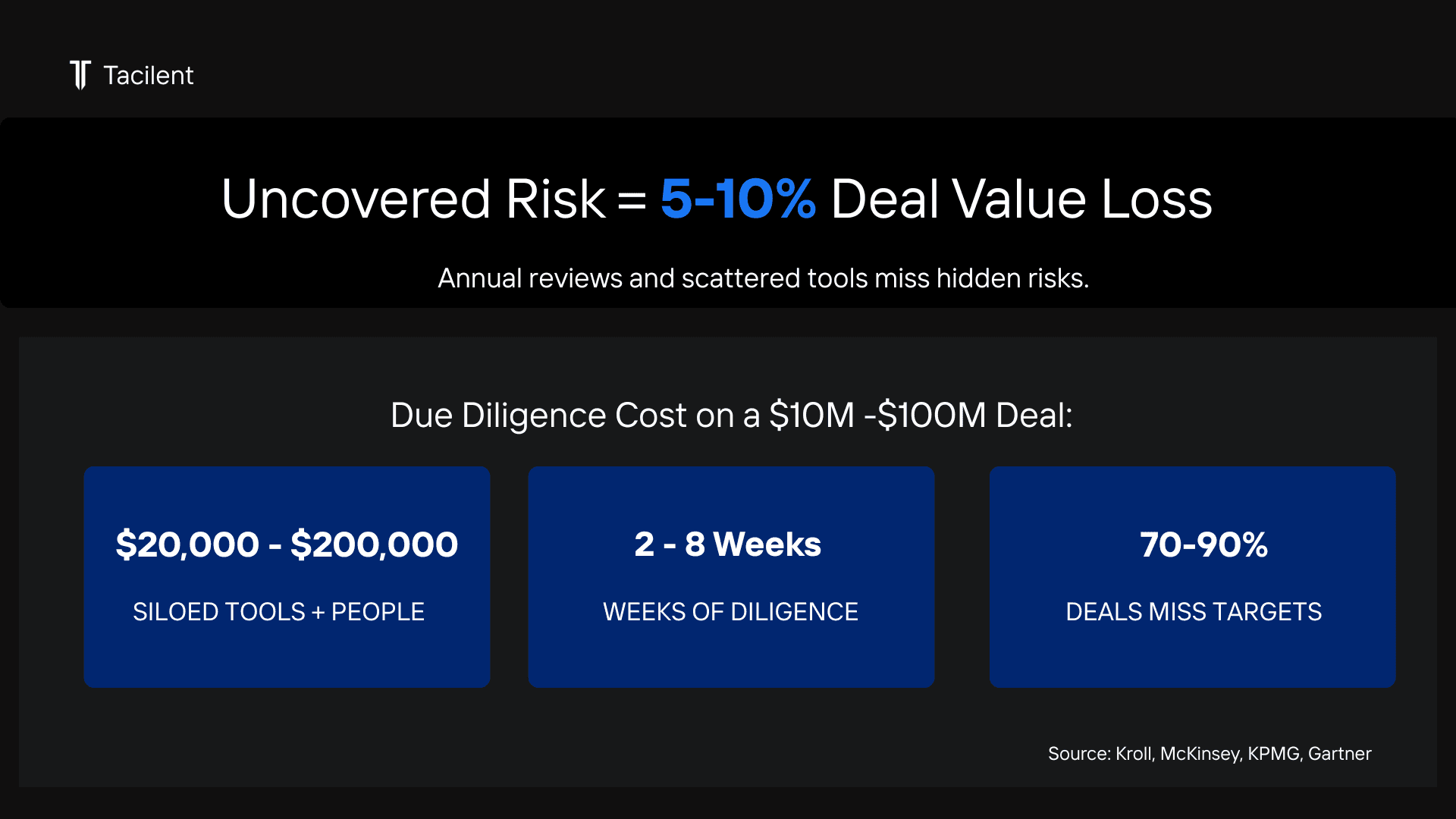 Tacilent

Uncovered Risk = 5-10% Deal Value Loss

Annual reviews and scattered tools miss hidden risks.

Due Diligence Cost on a $10M -$100M Deal:

$20,000 - $200,000

SILOED TOOLS + PEOPLE

2 - 8 Weeks

WEEKS OF DILIGENCE

70-90%

DEALS MISS TARGETS

Source: Kroll, McKinsey, KPMG, Gartner