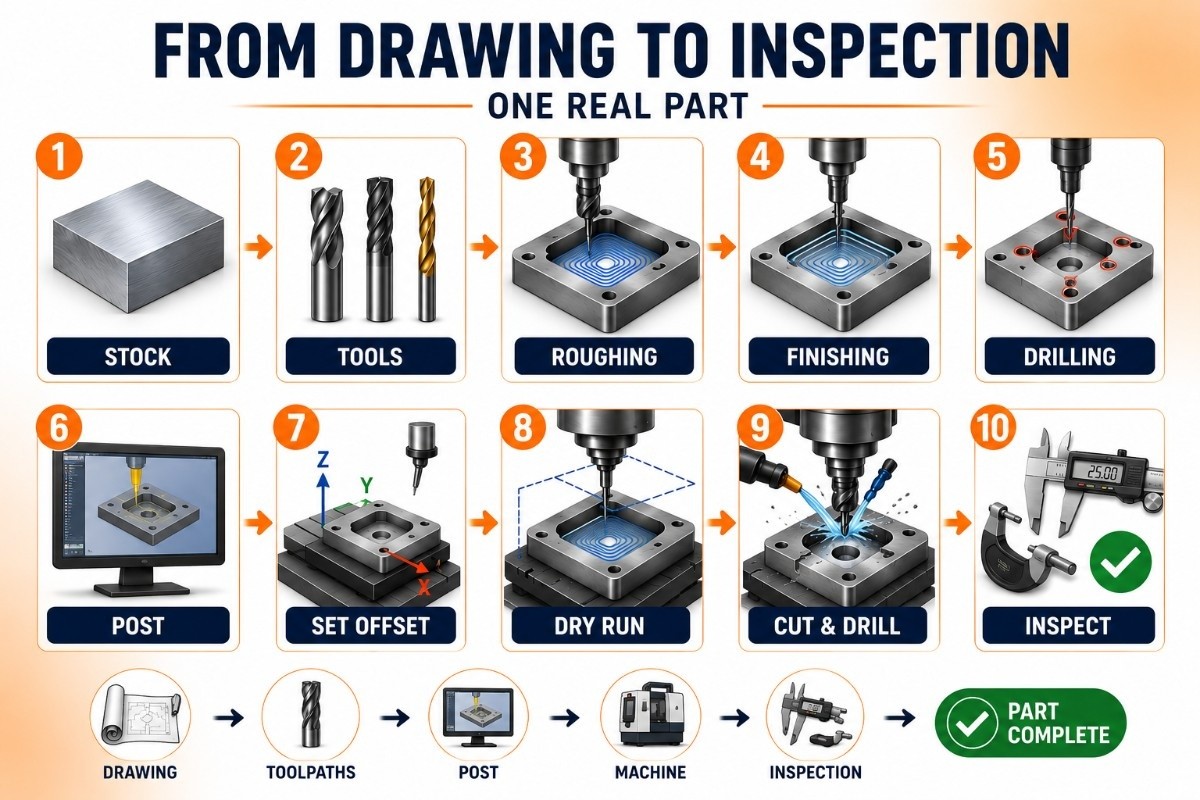 FROM DRAWING TO INSPECTION

ONE REAL PART

1
STOCK

2
TOOLS

3
ROUGHING

4
FINISHING

5
DRILLING

6
POST

7
Z
Y
X
SET OFFSET

8
DRY RUN

9
CUT & DRILL

10
25.00
INSPECT

DRAWING
TOOLPATHS
POST
MACHINE
INSPECTION
PART COMPLETE