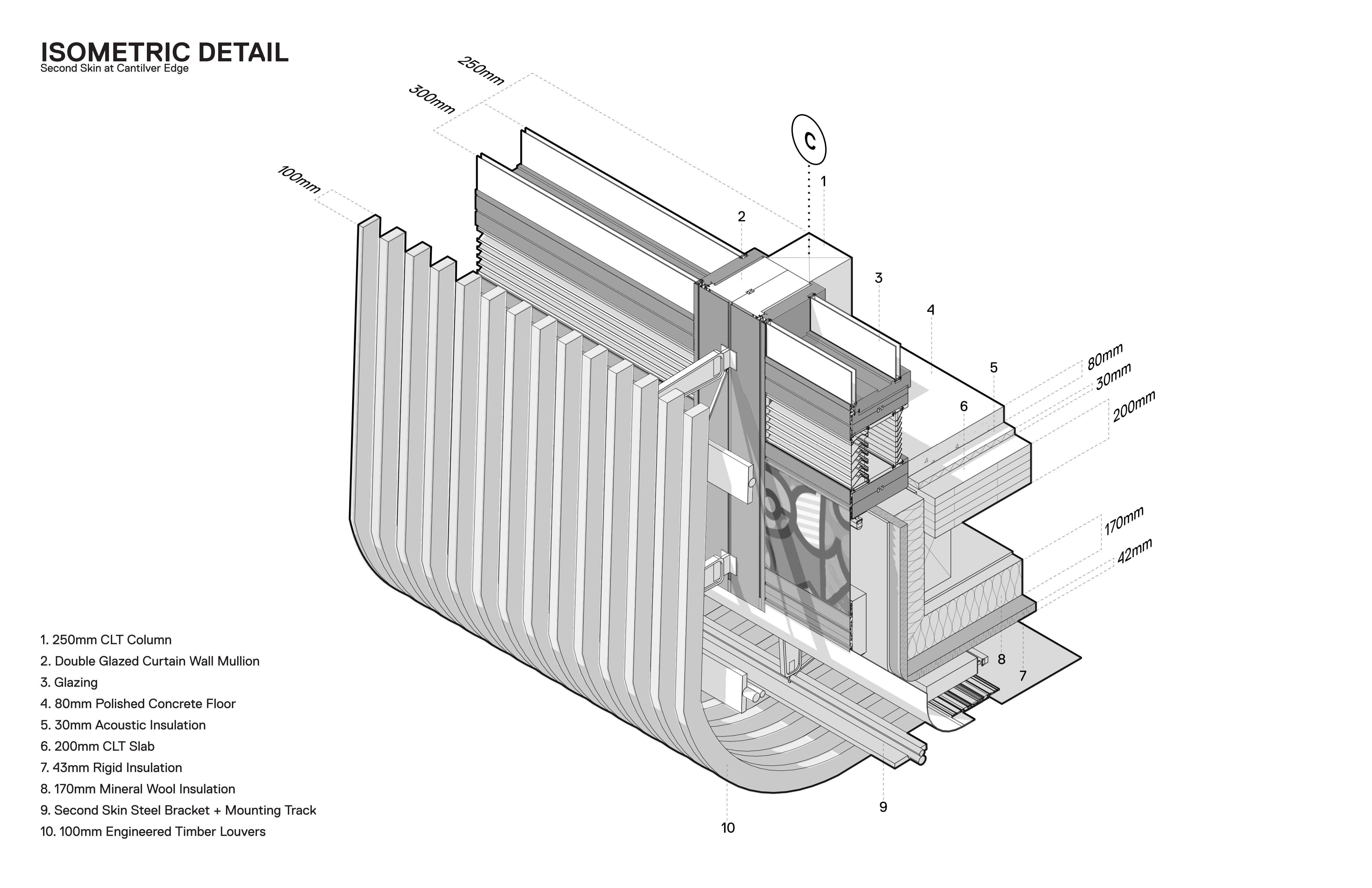 ISOMETRIC DETAIL
Second Skin at Cantilver Edge

250mm
300mm
100mm
C
1
2
3
4
5
6
80mm
30mm
200mm
170mm
42mm
8
7
9
10

1. 250mm CLT Column
2. Double Glazed Curtain Wall Mullion
3. Glazing
4. 80mm Polished Concrete Floor
5. 30mm Acoustic Insulation
6. 200mm CLT Slab
7. 43mm Rigid Insulation
8. 170mm Mineral Wool Insulation
9. Second Skin Steel Bracket + Mounting Track
10. 100mm Engineered Timber Louvers