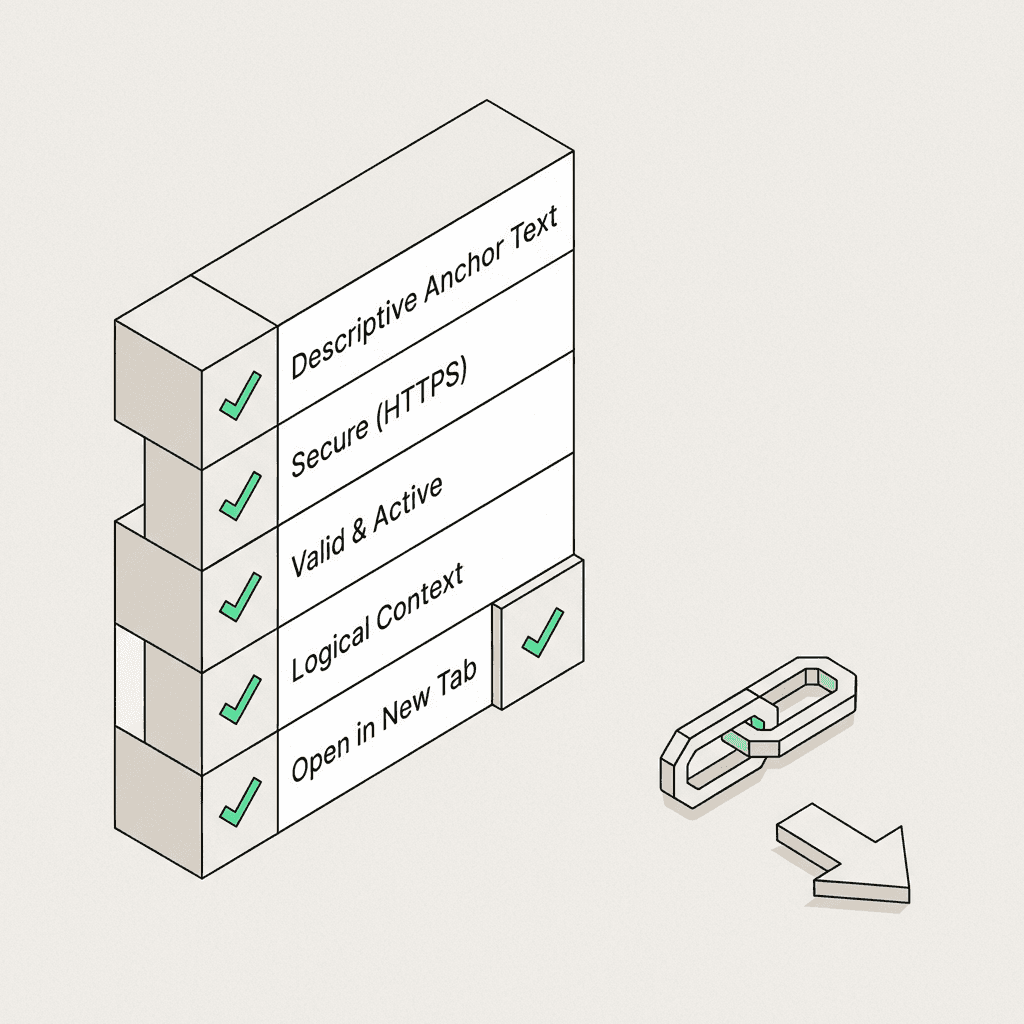 Descriptive Anchor Text
Secure (HTTPS)
Valid & Active
Logical Context
Open in New Tab