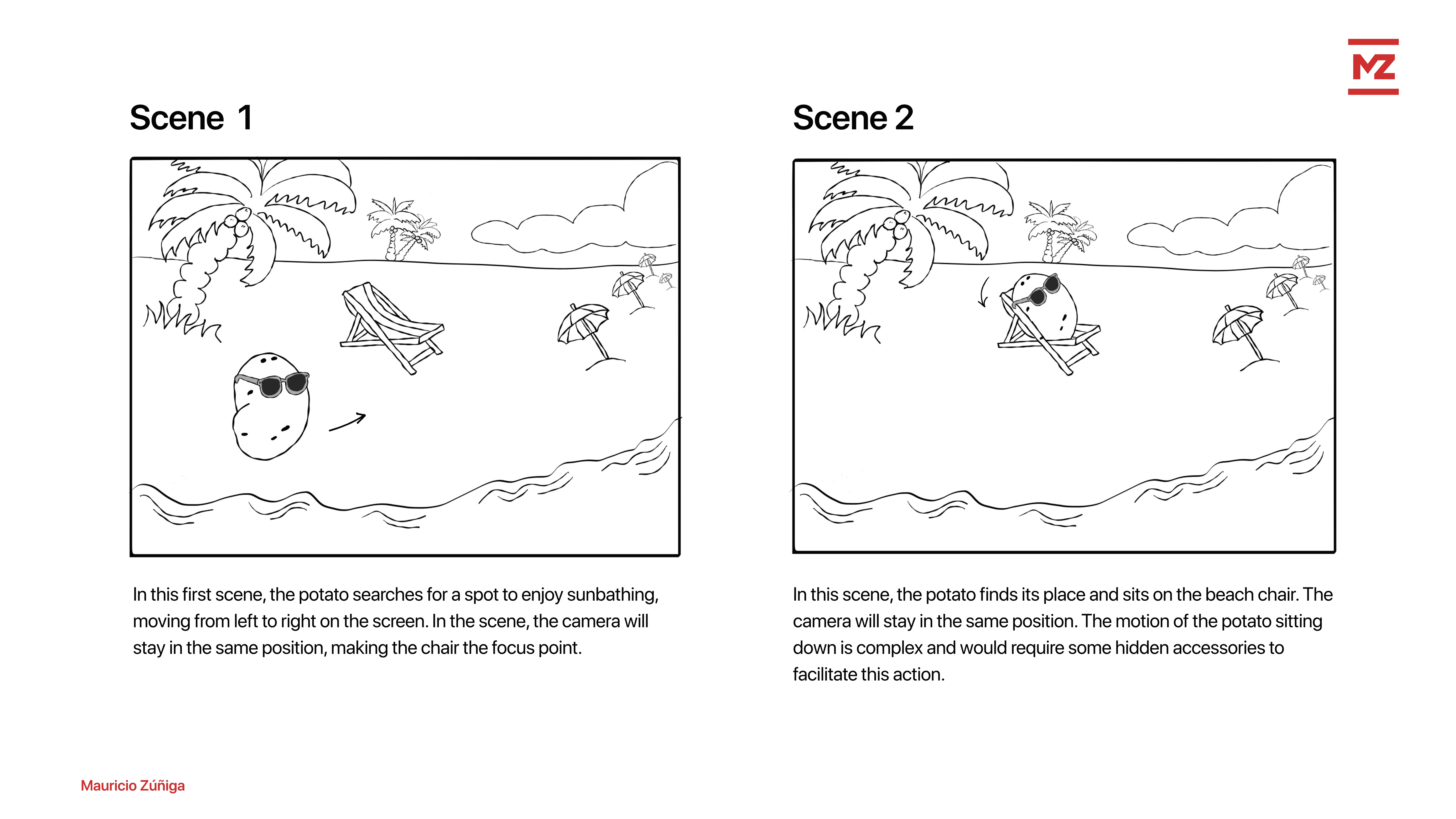 MZ

Scene 1

In this first scene, the potato searches for a spot to enjoy sunbathing, moving from left to right on the screen. In the scene, the camera will stay in the same position, making the chair the focus point.

Scene 2

In this scene, the potato finds its place and sits on the beach chair. The camera will stay in the same position. The motion of the potato sitting down is complex and would require some hidden accessories to facilitate this action.

Mauricio Zúñiga