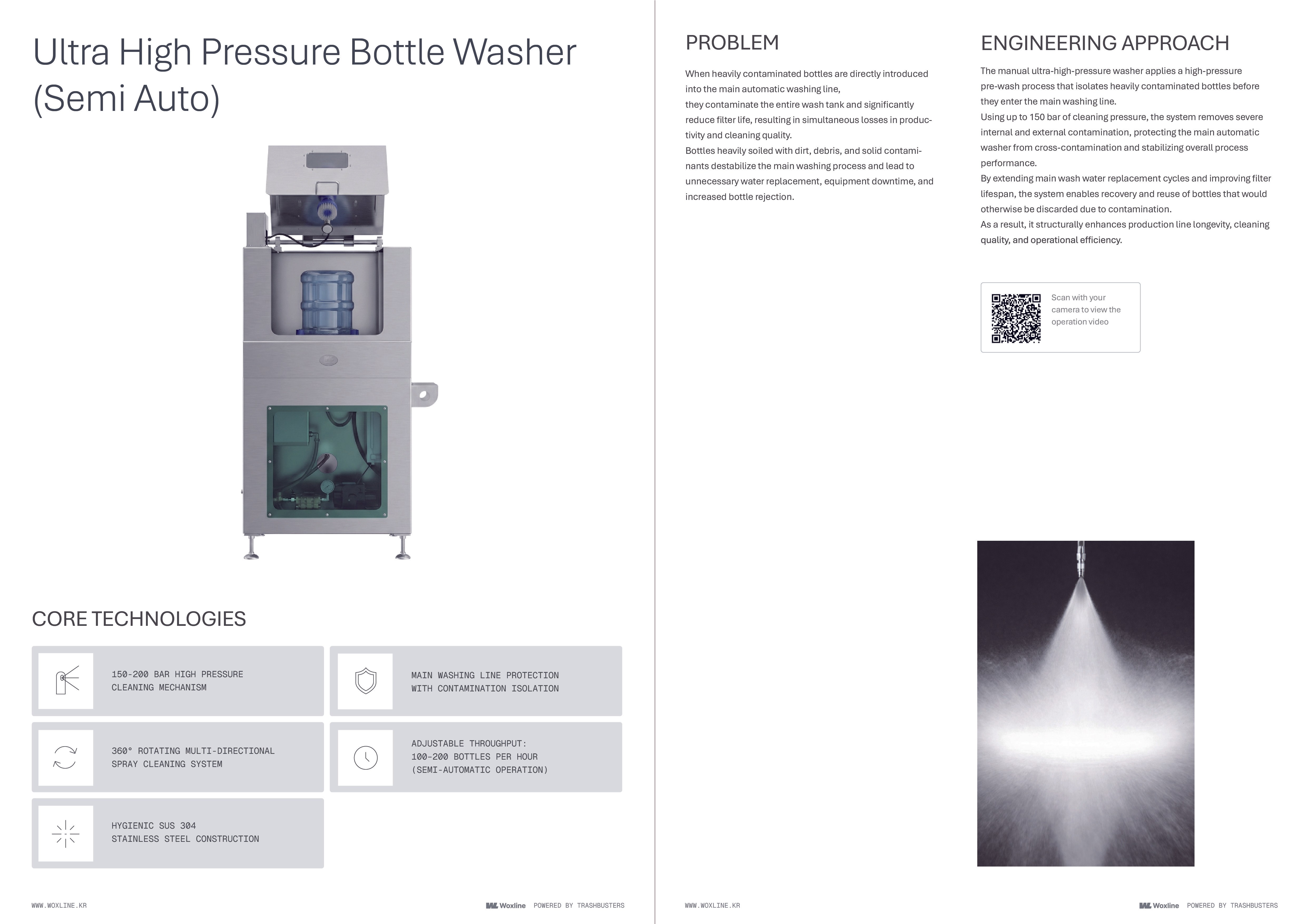 Ultra High Pressure Bottle Washer (Semi Auto)

CORE TECHNOLOGIES

150-200 BAR HIGH PRESSURE CLEANING MECHANISM

MAIN WASHING LINE PROTECTION WITH CONTAMINATION ISOLATION

360° ROTATING MULTI-DIRECTIONAL SPRAY CLEANING SYSTEM

ADJUSTABLE THROUGHPUT: 100-200 BOTTLES PER HOUR (SEMI-AUTOMATIC OPERATION)

HYGIENIC SUS 304 STAINLESS STEEL CONSTRUCTION

WWW.WOXLINE.KR

Woxline POWERED BY TRASHBUSTERS

PROBLEM

When heavily contaminated bottles are directly introduced into the main automatic washing line,
they contaminate the entire wash tank and significantly reduce filter life, resulting in simultaneous losses in productivity and cleaning quality.
Bottles heavily soiled with dirt, debris, and solid contaminants destabilize the main washing process and lead to unnecessary water replacement, equipment downtime, and increased bottle rejection.

ENGINEERING APPROACH

The manual ultra-high-pressure washer applies a high-pressure pre-wash process that isolates heavily contaminated bottles before they enter the main washing line.
Using up to 150 bar of cleaning pressure, the system removes severe internal and external contamination, protecting the main automatic washer from cross-contamination and stabilizing overall process performance.
By extending main wash water replacement cycles and improving filter lifespan, the system enables recovery and reuse of bottles that would otherwise be discarded due to contamination.
As a result, it structurally enhances production line longevity, cleaning quality, and operational efficiency.

Scan with your camera to view the operation video

WWW.WOXLINE.KR

Woxline POWERED BY TRASHBUSTERS