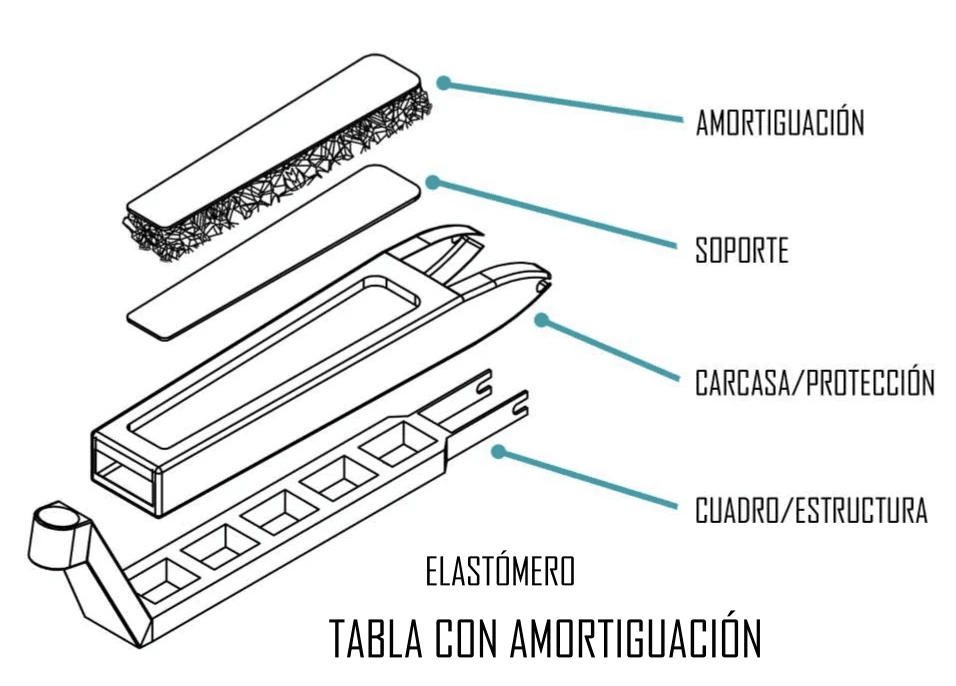 AMORTIGUACIÓN

SOPORTE

CARCASA/PROTECCIÓN

CUADRO/ESTRUCTURA

ELASTÓMERO

TABLA CON AMORTIGUACIÓN