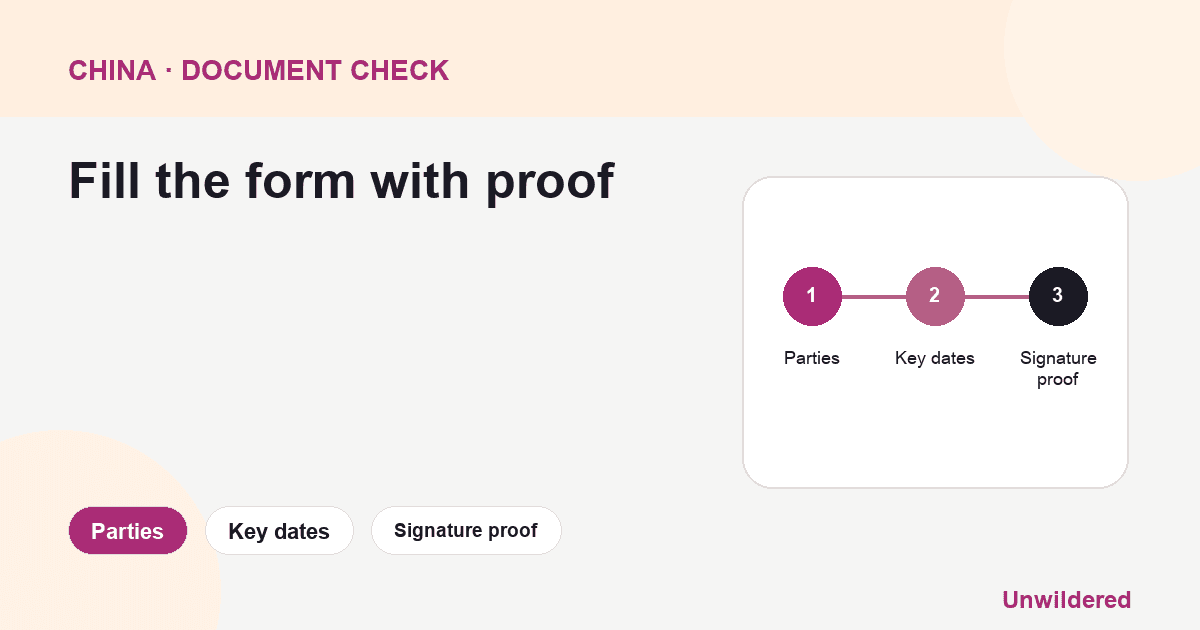 CHINA · DOCUMENT CHECK

Fill the form with proof

1
Parties

2
Key dates

3
Signature proof

Parties
Key dates
Signature proof

Unwildered