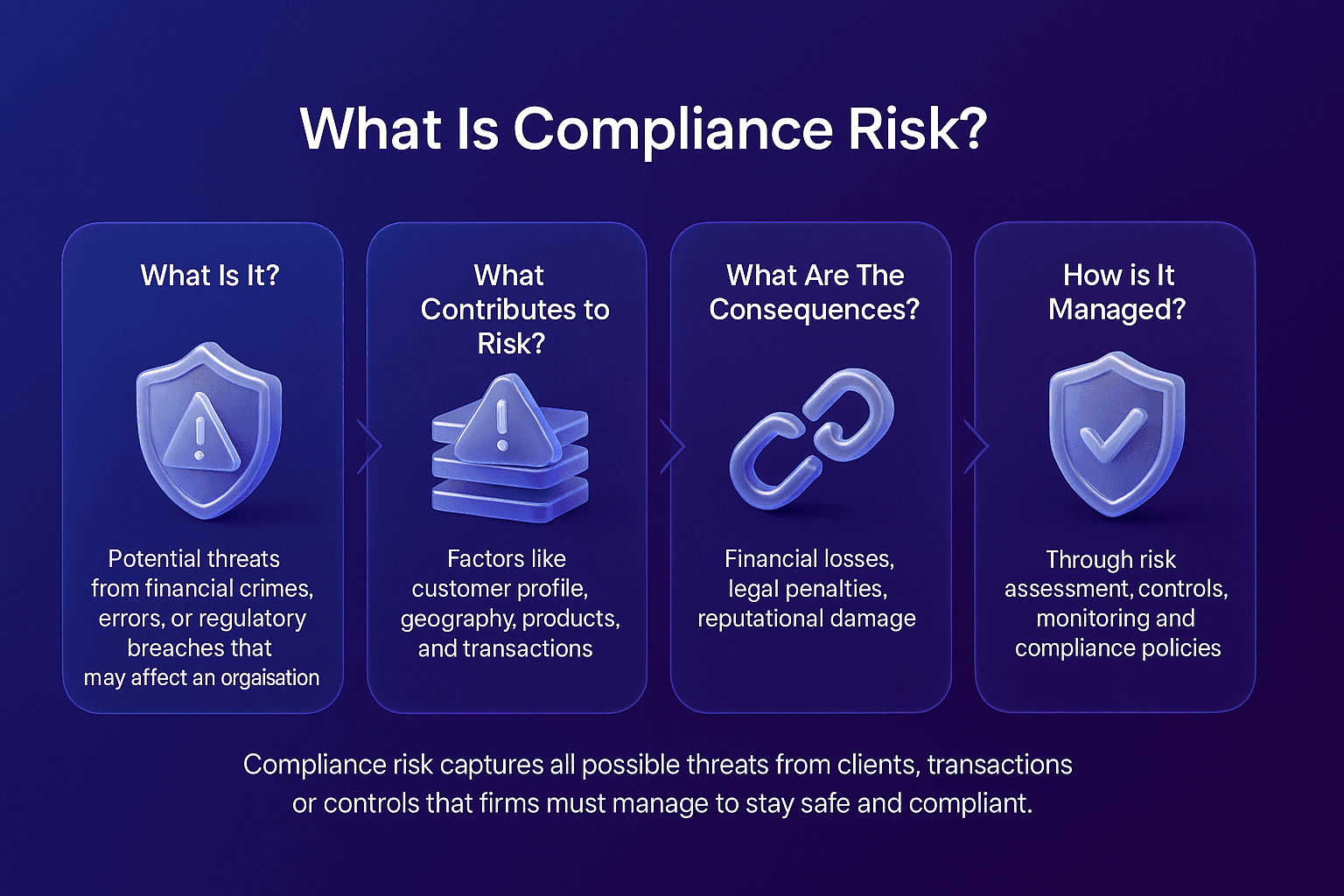 What Is Compliance Risk?

What Is It?

Potential threats from financial crimes, errors, or regulatory breaches that may affect an orgaisation

What Contributes to Risk?

Factors like customer profile, geography, products, and transactions

What Are The Consequences?

Financial losses, legal penalties, reputational damage

How is It Managed?

Through risk assessment, controls, monitoring and compliance policies

Compliance risk captures all possible threats from clients, transactions or controls that firms must manage to stay safe and compliant.