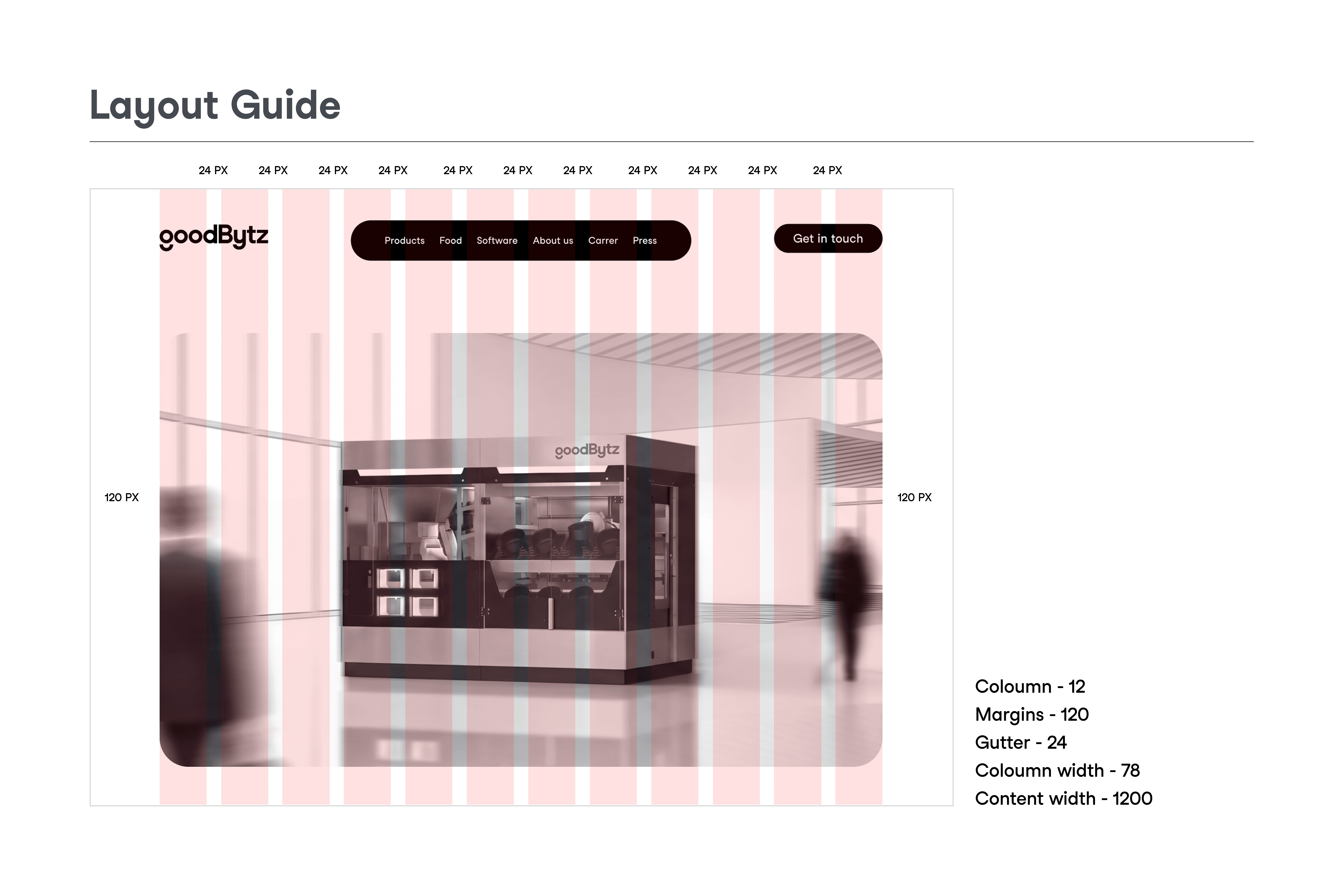 Layout Guide

24 PX 24 PX 24 PX 24 PX 24 PX 24 PX 24 PX 24 PX 24 PX 24 PX 24 PX

goodBytz

Products Food Software About us Carrer Press

Get in touch

120 PX

goodBytz

120 PX

Coloumn - 12
Margins - 120
Gutter - 24
Coloumn width - 78
Content width - 1200