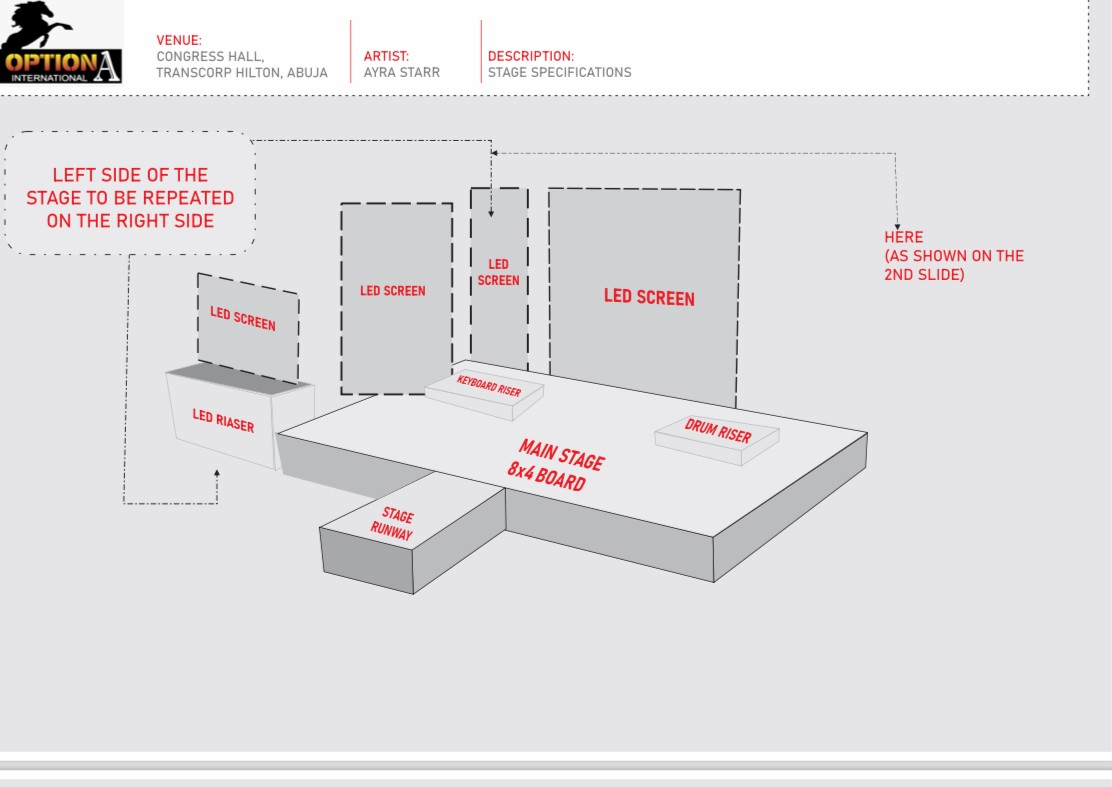 OPTION A
INTERNATIONAL

VENUE:
CONGRESS HALL,
TRANSCORP HILTON, ABUJA

ARTIST:
AYRA STARR

DESCRIPTION:
STAGE SPECIFICATIONS

LEFT SIDE OF THE STAGE TO BE REPEATED ON THE RIGHT SIDE

HERE
(AS SHOWN ON THE 2ND SLIDE)

LED SCREEN

LED SCREEN

LED SCREEN

LED SCREEN

LED RIASER

KEYBOARD RISER

DRUM RISER

MAIN STAGE
8x4 BOARD

STAGE RUNWAY