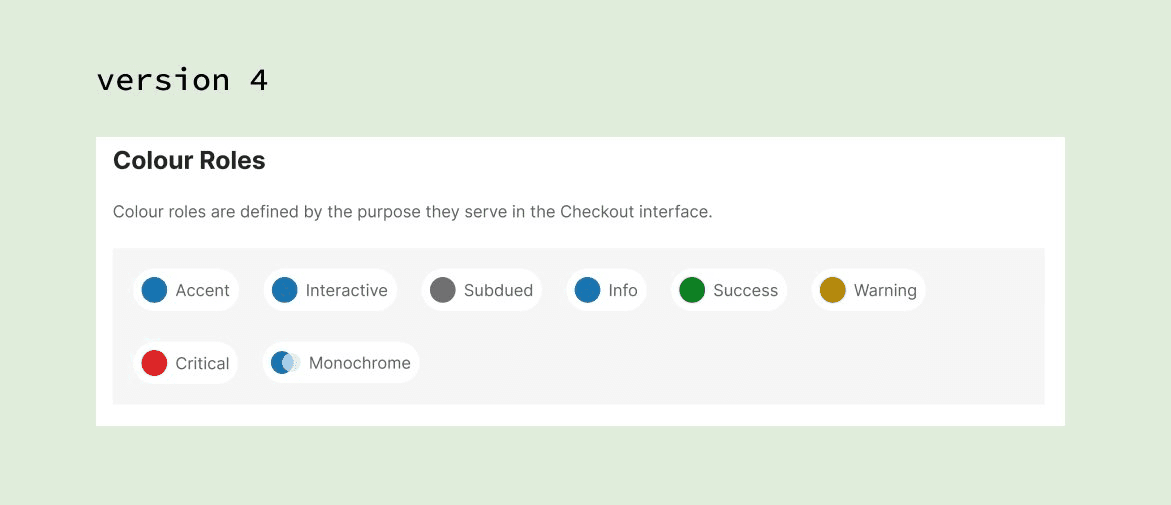 version 4

Colour Roles

Colour roles are defined by the purpose they serve in the Checkout interface.

Accent Interactive Subdued Info Success Warning

Critical Monochrome