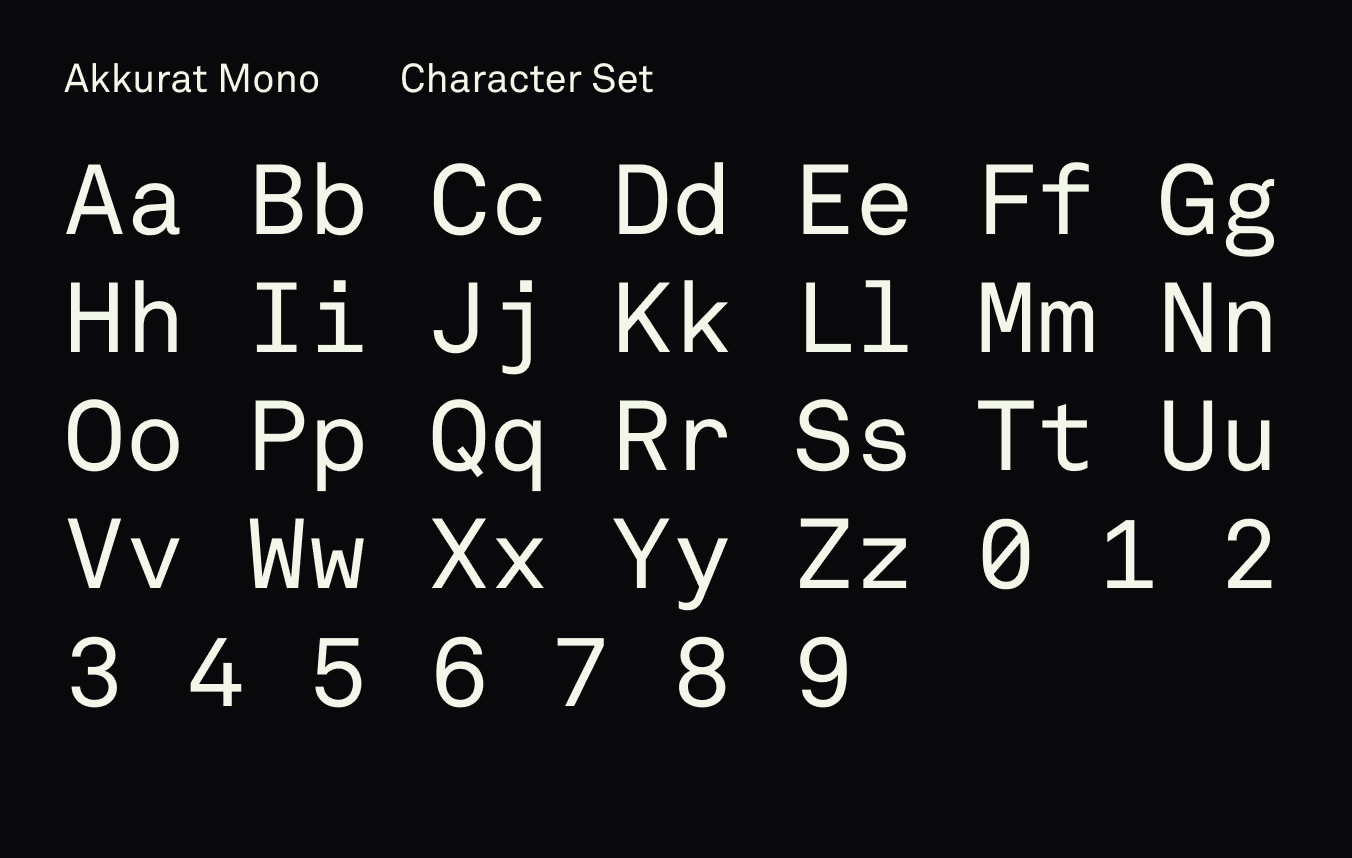 Akkurat Mono Character Set

Aa Bb Cc Dd Ee Ff Gg
Hh Ii Jj Kk Ll Mm Nn
Oo Pp Qq Rr Ss Tt Uu
Vv Ww Xx Yy Zz 0 1 2
3 4 5 6 7 8 9