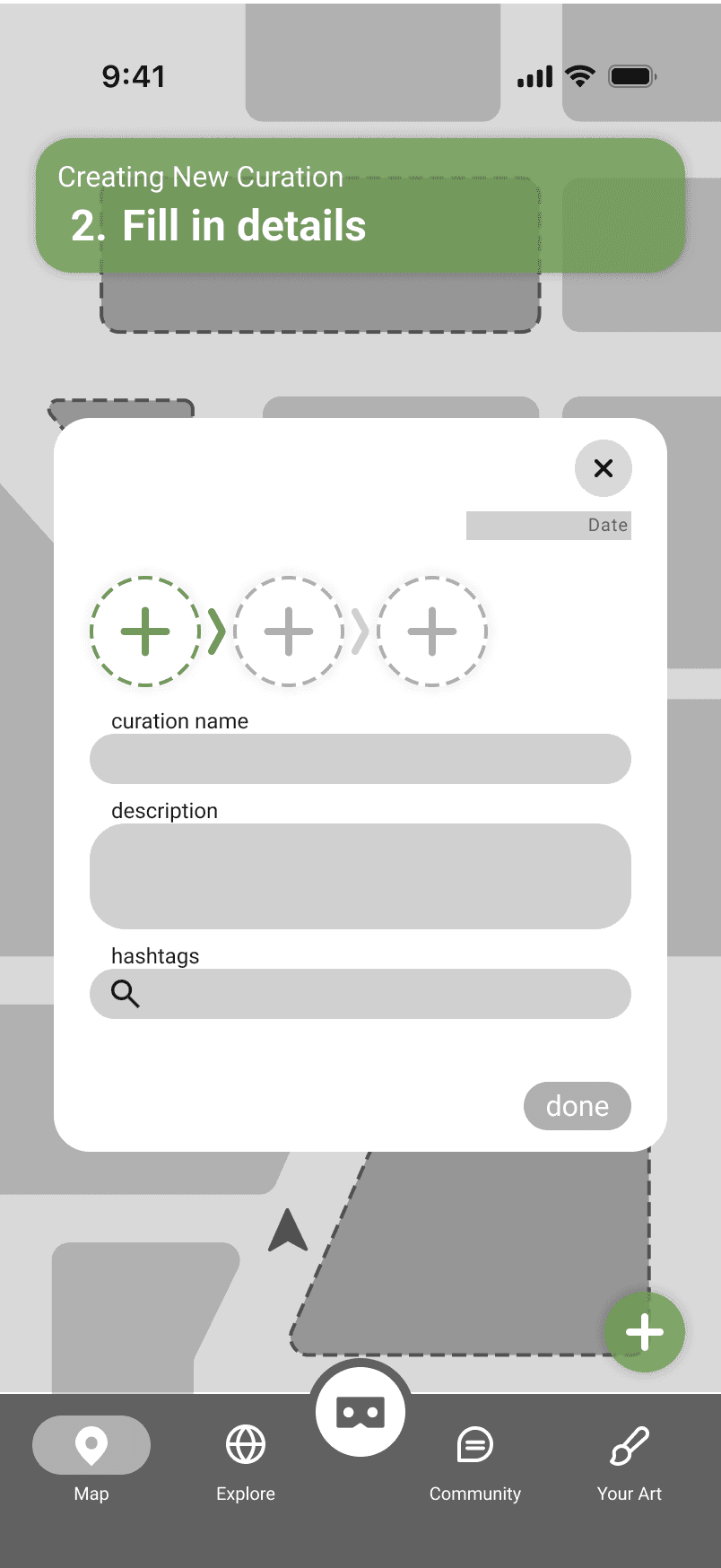 9:41

Creating New Curation
2. Fill in details

Date

curation name

description

hashtags

done

Map
Explore
Community
Your Art