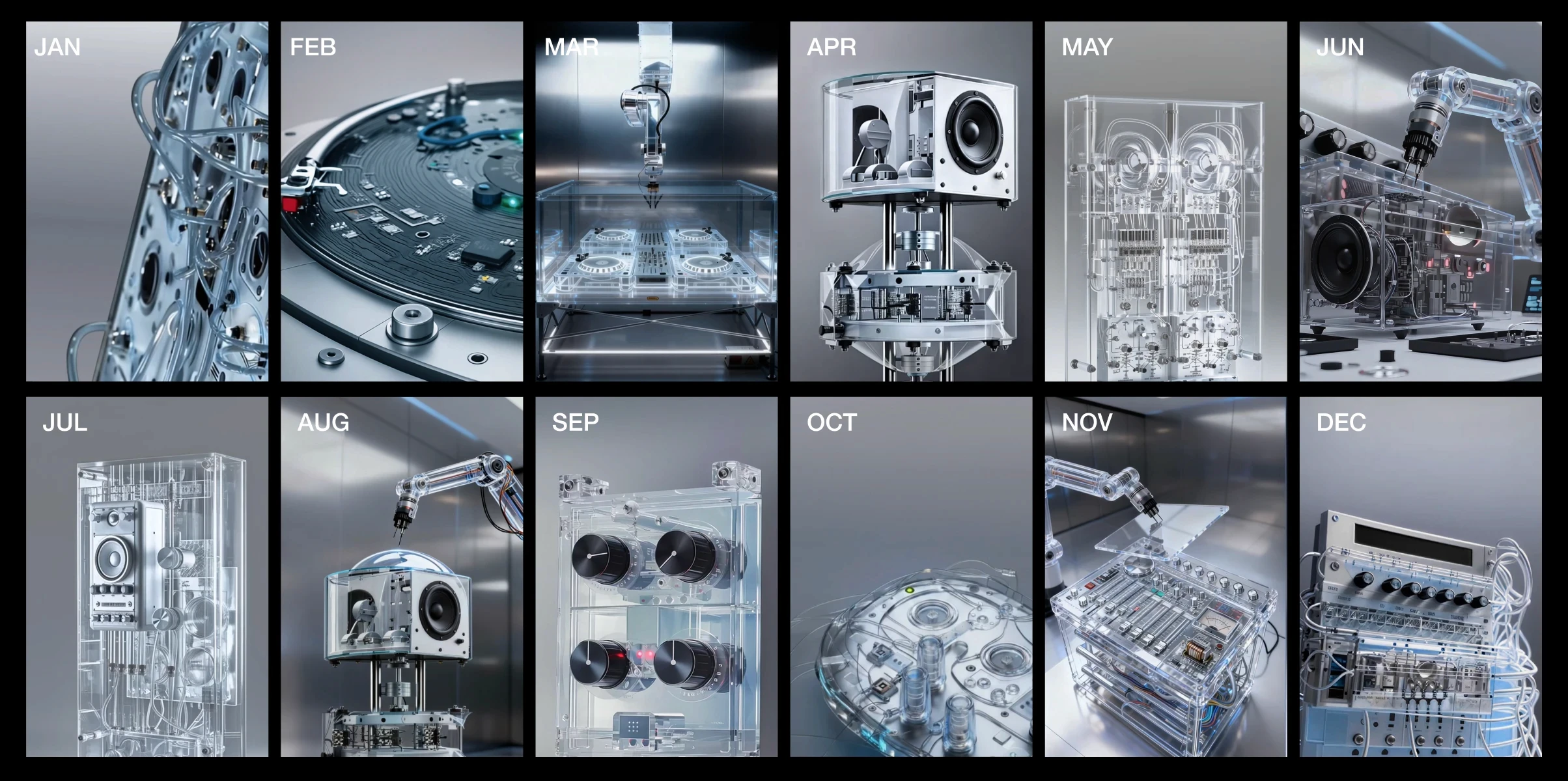 JAN

FEB

MAR

APR

MAY

JUN

JUL

AUG

SEP

OCT

NOV

DEC