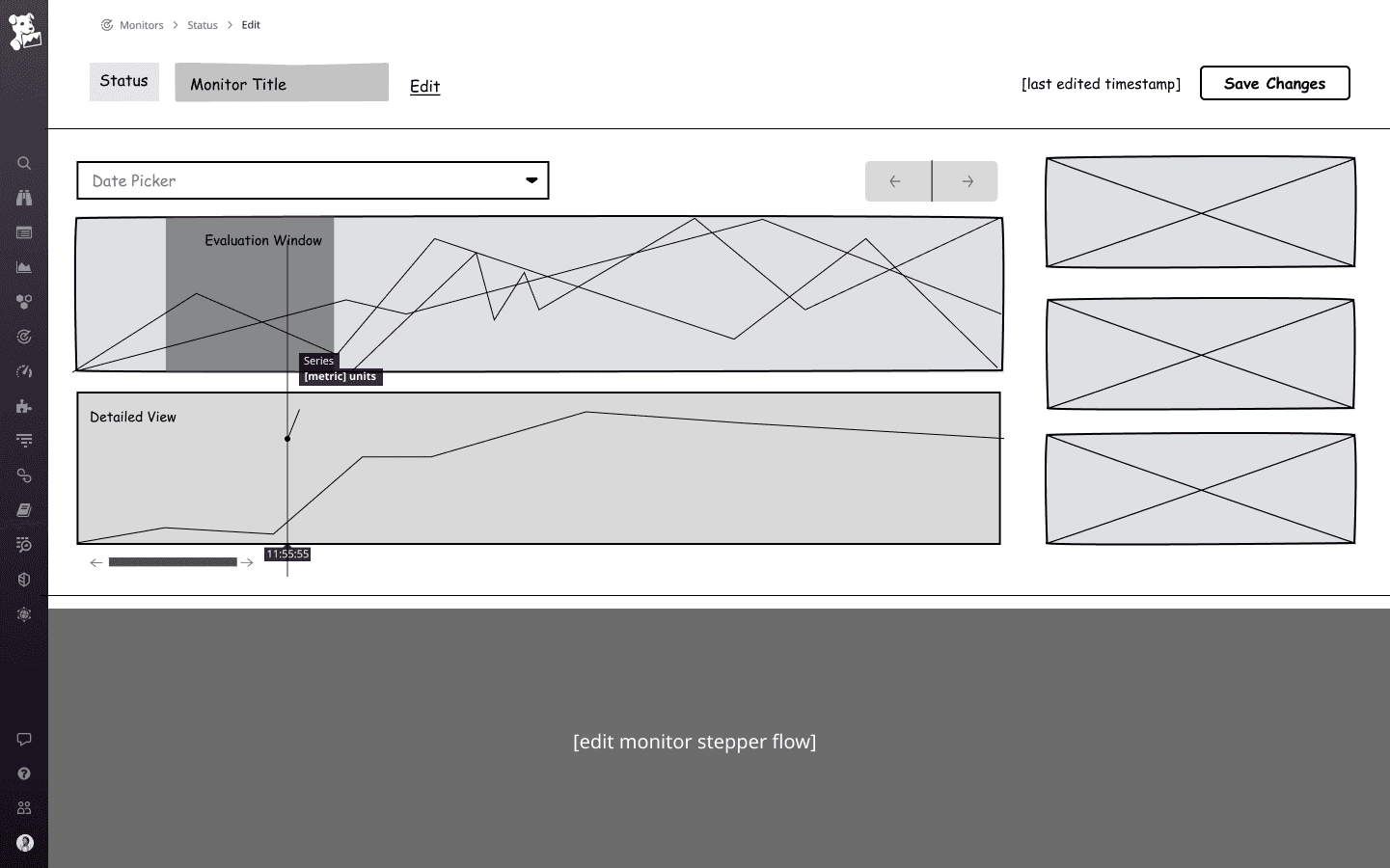 Monitors > Status > Edit

Status

Monitor Title

Edit

[last edited timestamp]

Save Changes

Date Picker

Evaluation Window

Series
[metric] units

Detailed View

11:55:55

[edit monitor stepper flow]