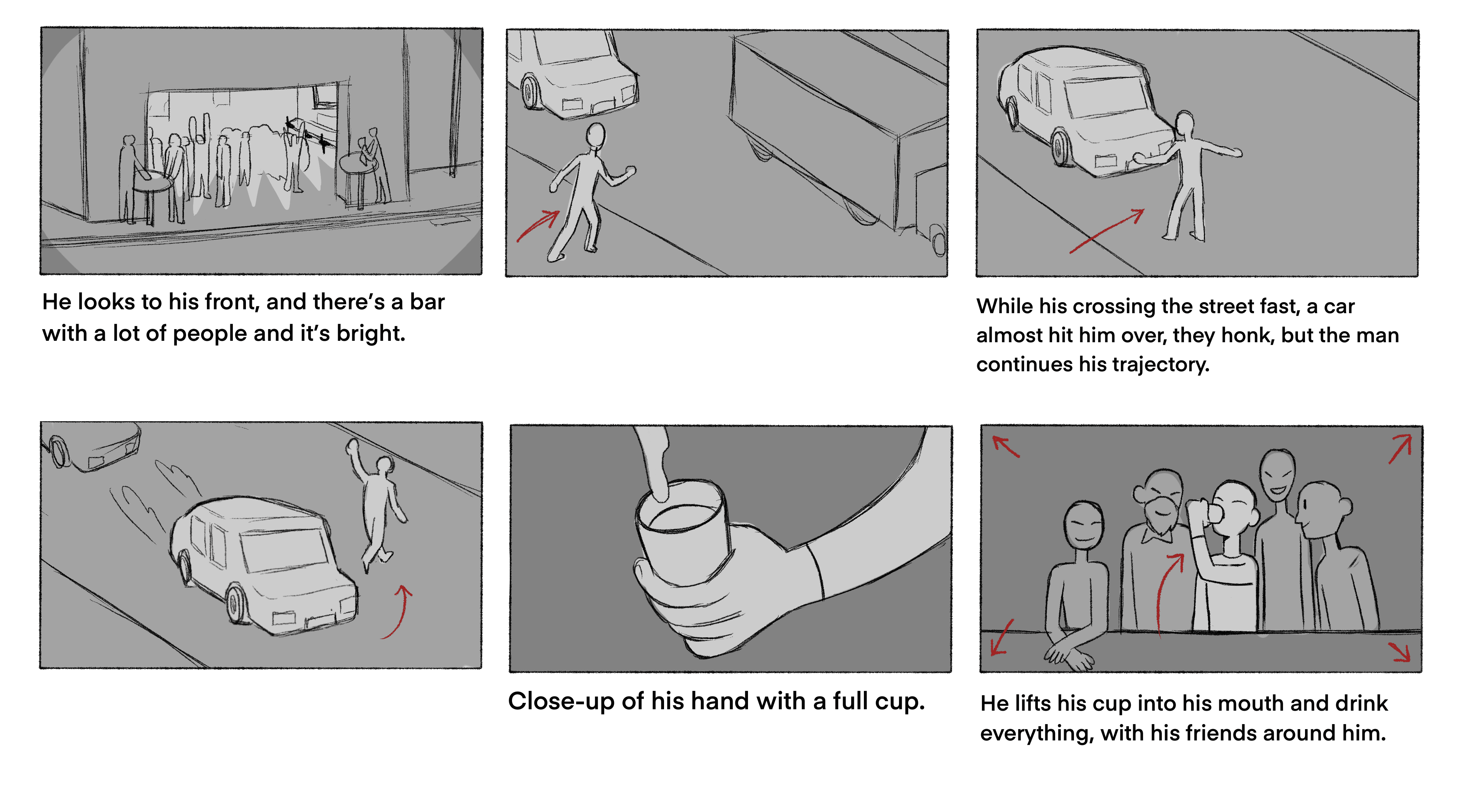 He looks to his front, and there's a bar with a lot of people and it's bright.

While his crossing the street fast, a car almost hit him over, they honk, but the man continues his trajectory.

Close-up of his hand with a full cup.

He lifts his cup into his mouth and drink everything, with his friends around him.