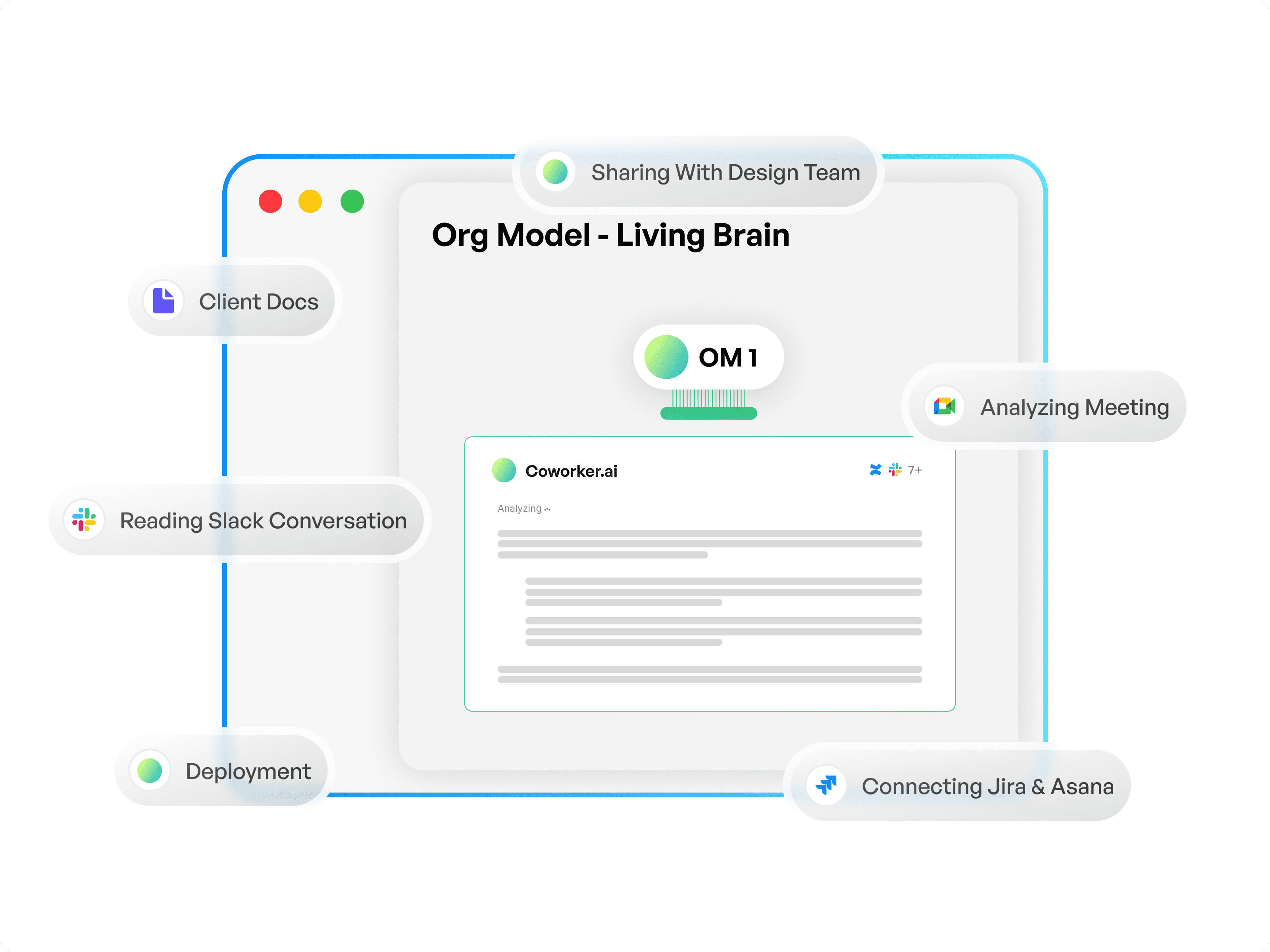 Sharing With Design Team

Org Model - Living Brain

Client Docs

OM 1

Analyzing Meeting

Coworker.ai

7+

Analyzing

Reading Slack Conversation

Deployment

Connecting Jira & Asana