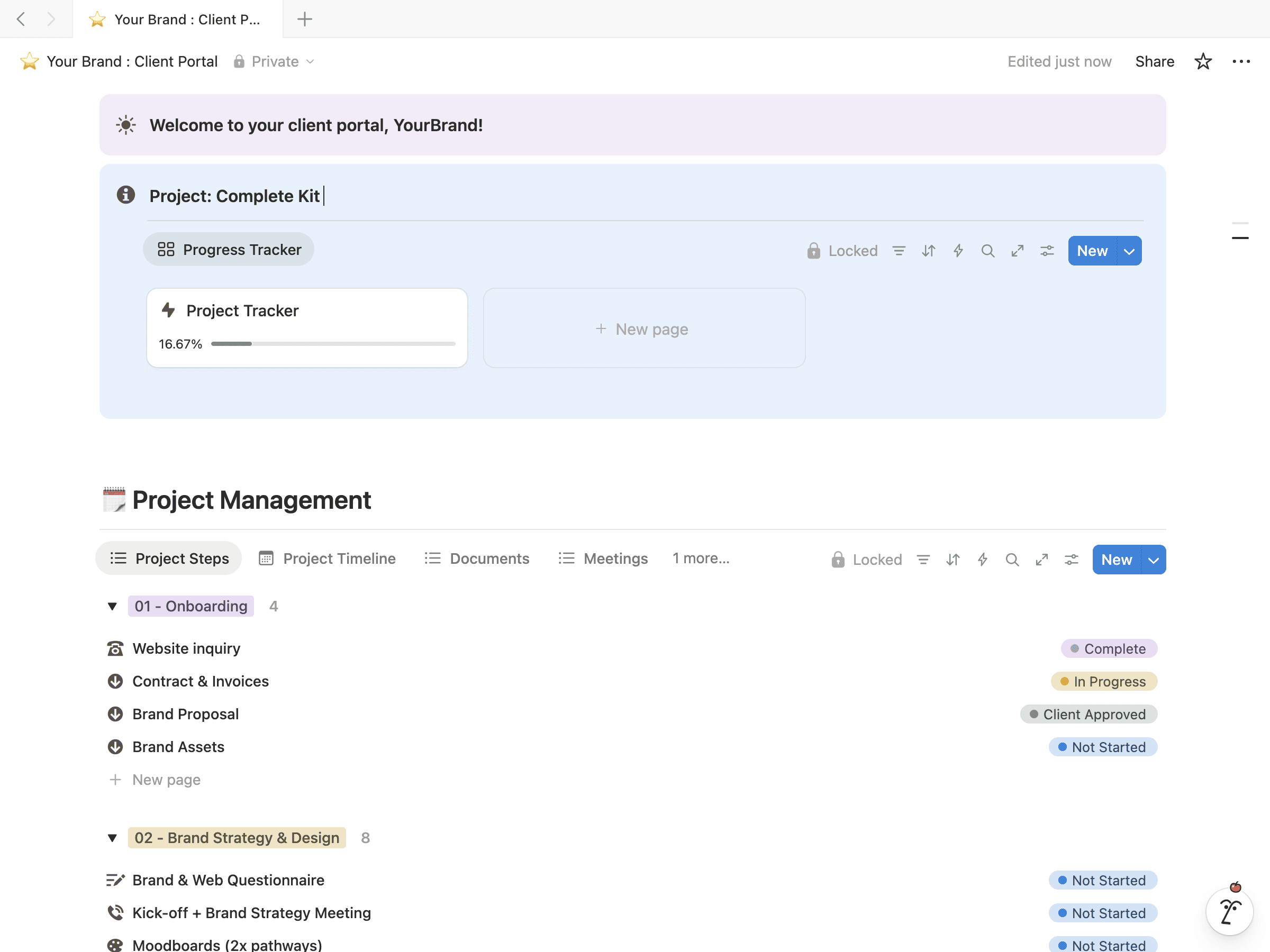 Your Brand : Client P...

Your Brand : Client Portal Private Edited just now Share

Welcome to your client portal, YourBrand!

Project: Complete Kit

Progress Tracker Locked New

Project Tracker
16.67%

+ New page

Project Management

Project Steps Project Timeline Documents Meetings 1 more... Locked New

01 - Onboarding 4

Website inquiry Complete
Contract & Invoices In Progress
Brand Proposal Client Approved
Brand Assets Not Started
+ New page

02 - Brand Strategy & Design 8

Brand & Web Questionnaire Not Started
Kick-off + Brand Strategy Meeting Not Started
Moodboards (2x pathways) Not Started