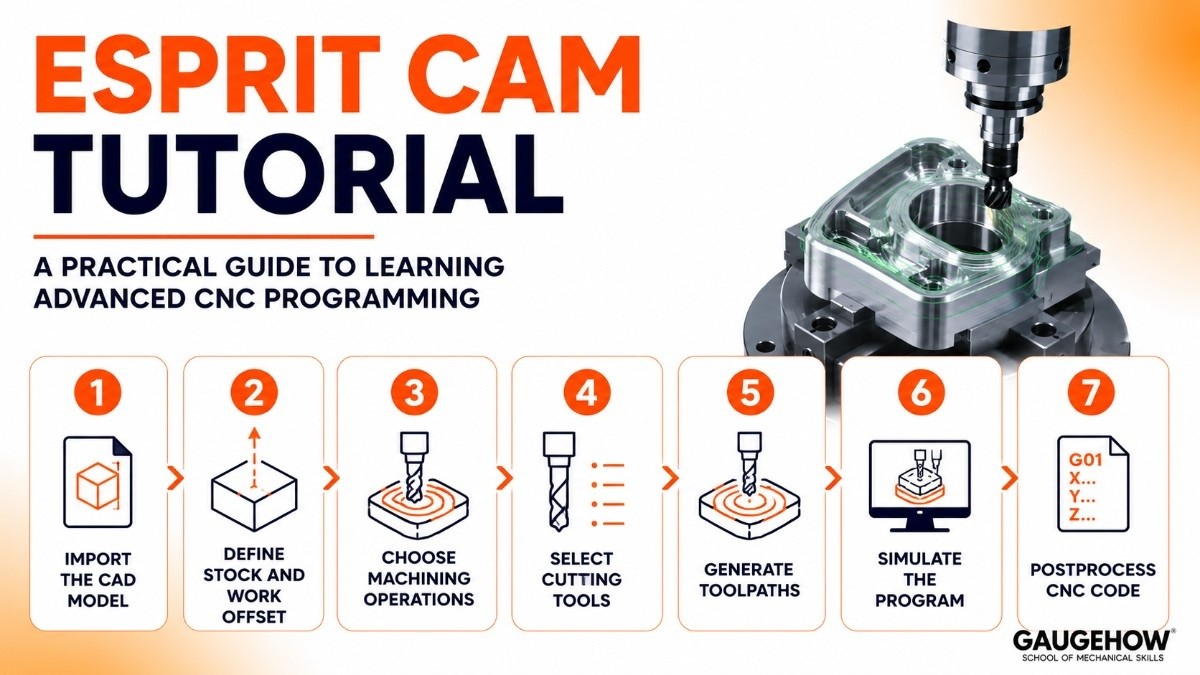 ESPRIT CAM TUTORIAL

A PRACTICAL GUIDE TO LEARNING ADVANCED CNC PROGRAMMING

1
IMPORT THE CAD MODEL

2
DEFINE STOCK AND WORK OFFSET

3
CHOOSE MACHINING OPERATIONS

4
SELECT CUTTING TOOLS

5
GENERATE TOOLPATHS

6
SIMULATE THE PROGRAM

7
G01
X...
Y...
Z...
POSTPROCESS CNC CODE

GAUGEHOW®
SCHOOL OF MECHANICAL SKILLS