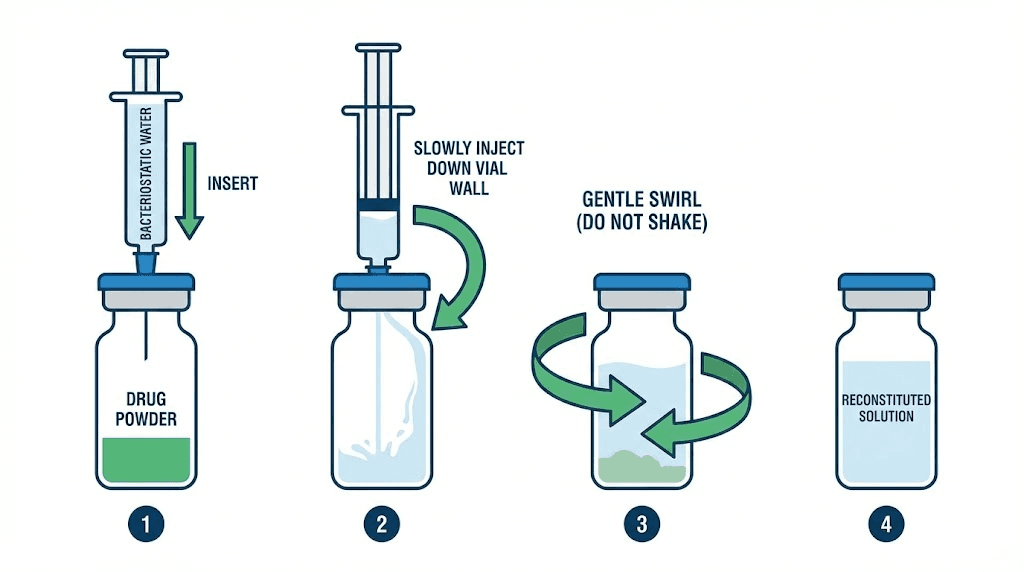 BACTERIOSTATIC WATER

INSERT

DRUG POWDER

1

SLOWLY INJECT DOWN VIAL WALL

2

GENTLE SWIRL (DO NOT SHAKE)

3

RECONSTITUTED SOLUTION

4