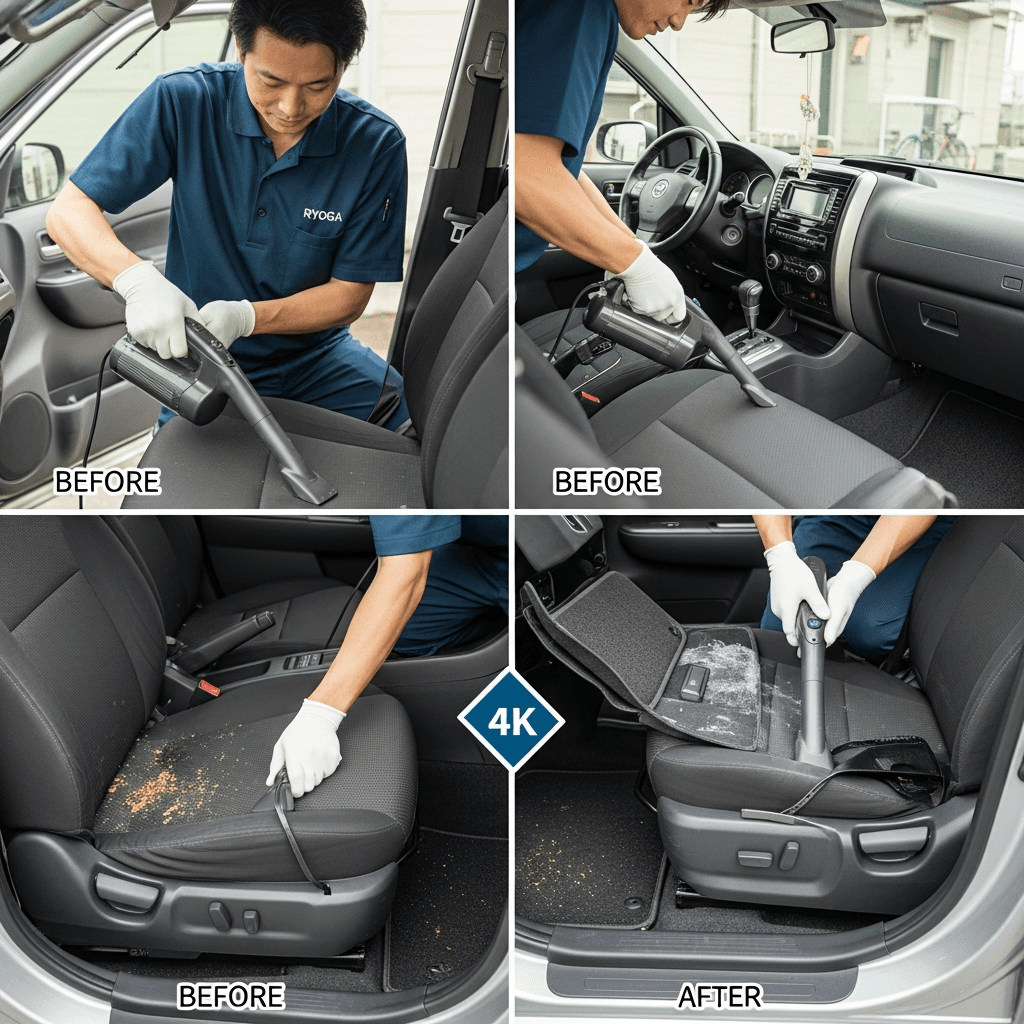 RYOGA

BEFORE

BEFORE

4K

BEFORE

AFTER