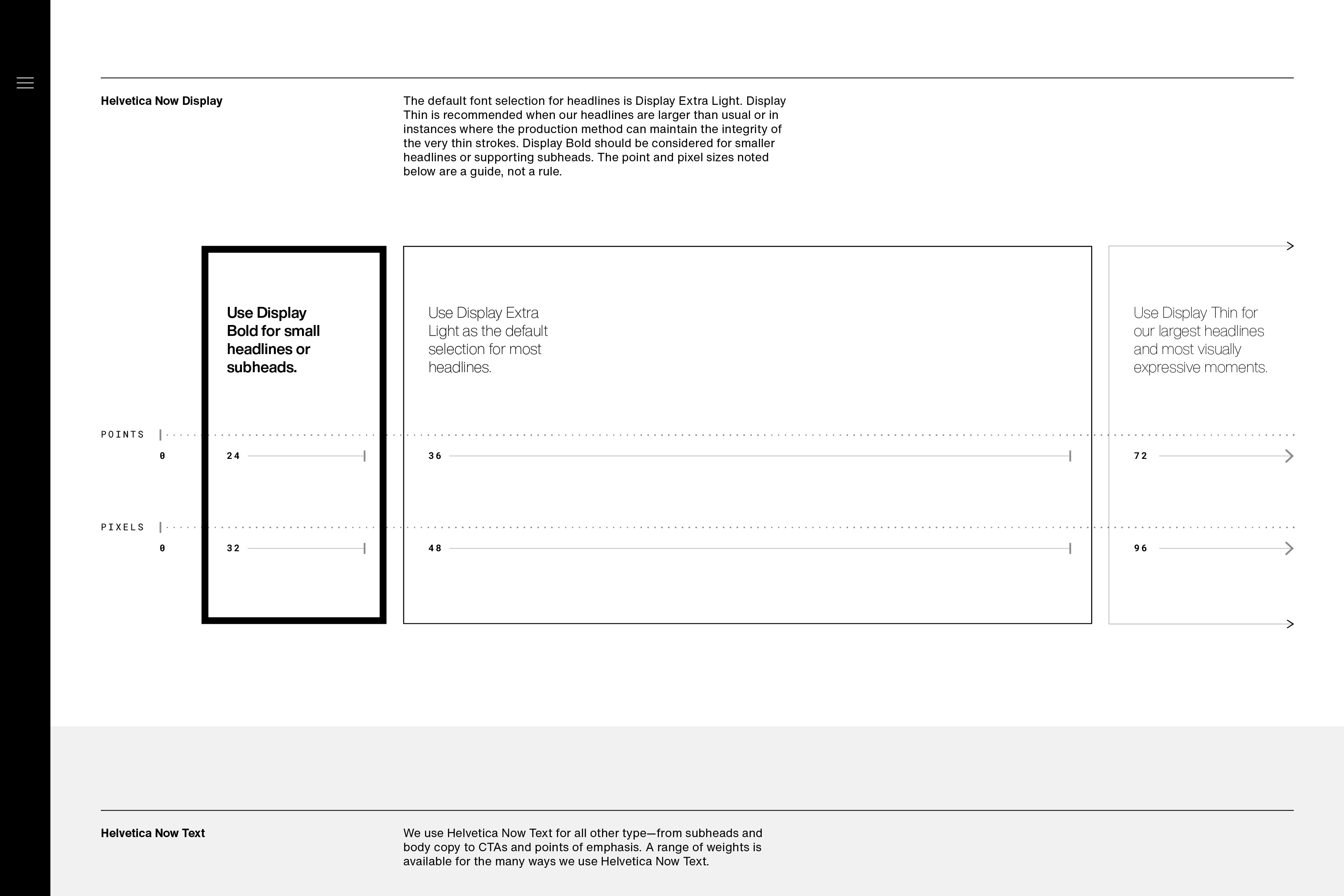 Helvetica Now Display

The default font selection for headlines is Display Extra Light. Display Thin is recommended when our headlines are larger than usual or in instances where the production method can maintain the integrity of the very thin strokes. Display Bold should be considered for smaller headlines or supporting subheads. The point and pixel sizes noted below are a guide, not a rule.

Use Display Bold for small headlines or subheads.

Use Display Extra Light as the default selection for most headlines.

Use Display Thin for our largest headlines and most visually expressive moments.

POINTS
0
24
36
72

PIXELS
0
32
48
96

Helvetica Now Text

We use Helvetica Now Text for all other type—from subheads and body copy to CTAs and points of emphasis. A range of weights is available for the many ways we use Helvetica Now Text.