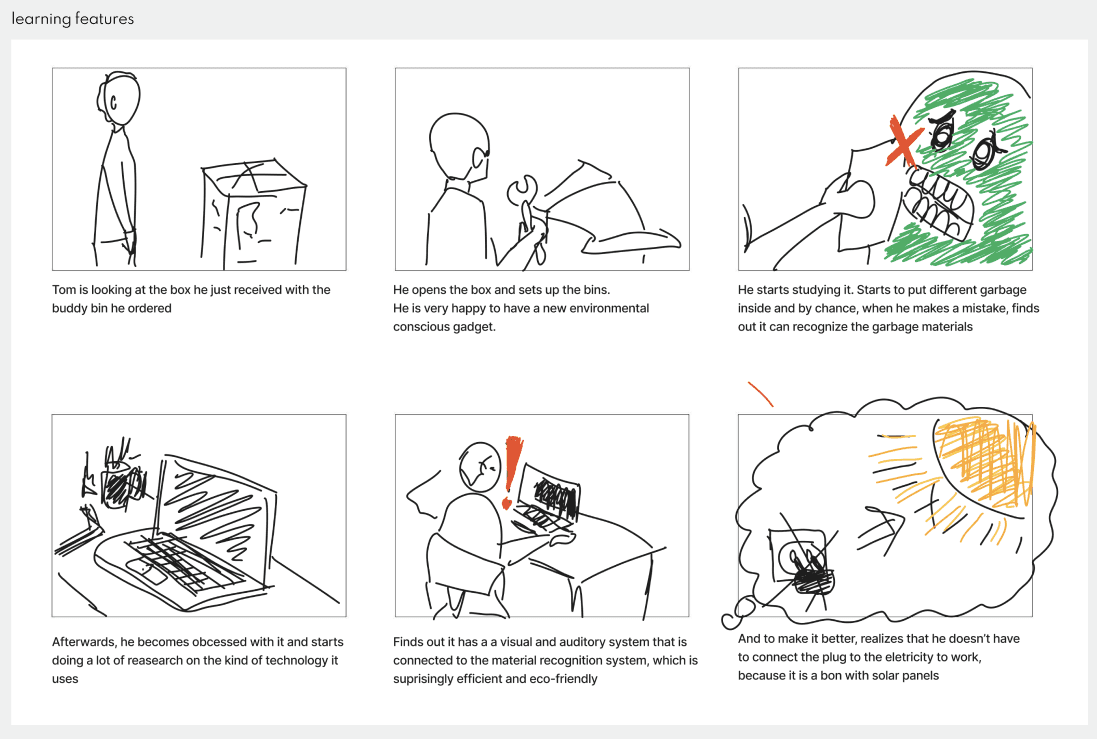 learning features

Tom is looking at the box he just received with the buddy bin he ordered

He opens the box and sets up the bins.
He is very happy to have a new environmental conscious gadget.

He starts studying it. Starts to put different garbage inside and by chance, when he makes a mistake, finds out it can recognize the garbage materials

Afterwards, he becomes obcessed with it and starts doing a lot of reasearch on the kind of technology it uses

Finds out it has a a visual and auditory system that is connected to the material recognition system, which is suprisingly efficient and eco-friendly

And to make it better, realizes that he doesn't have to connect the plug to the eletricity to work, because it is a bon with solar panels