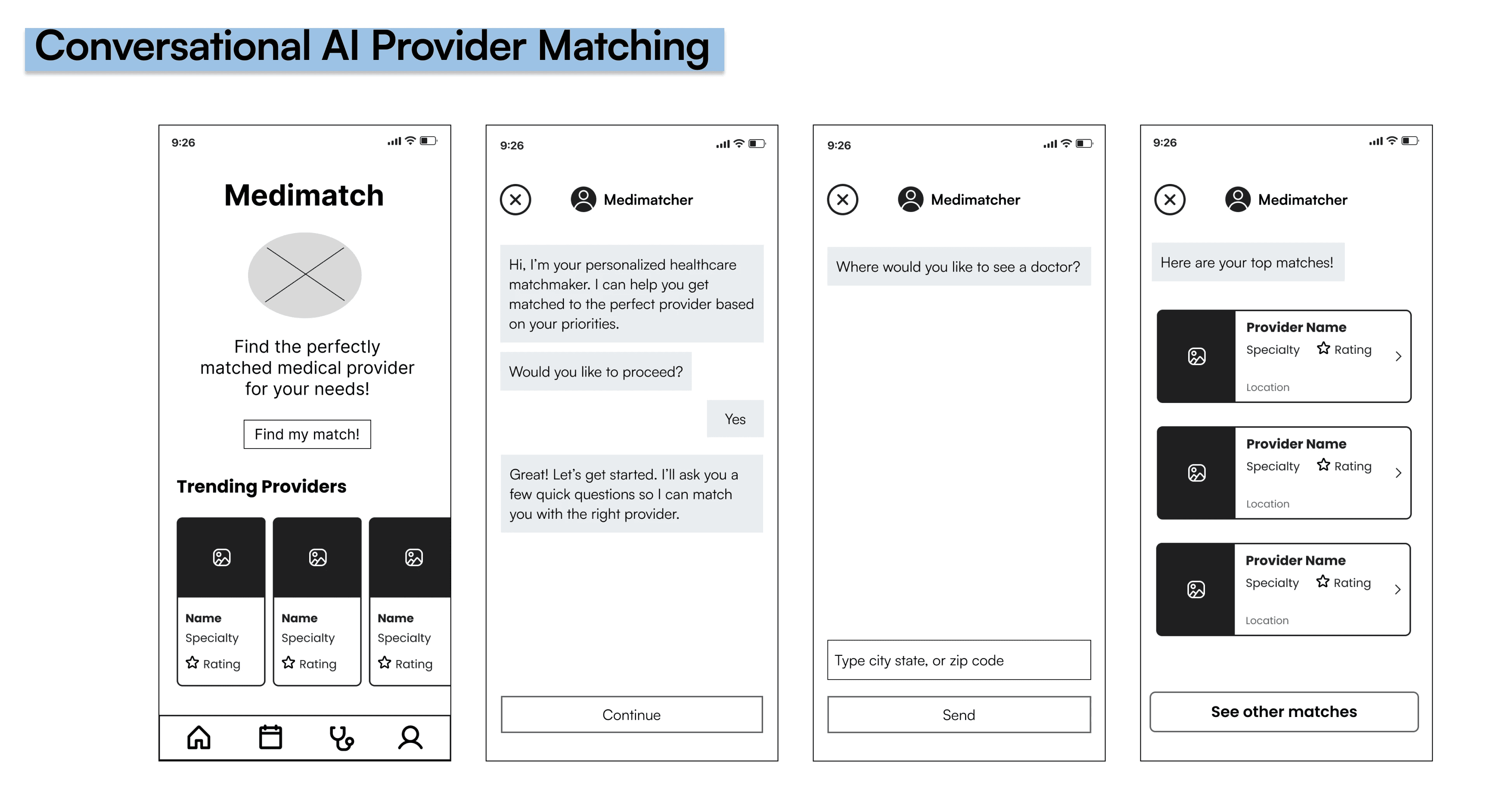 Conversational AI Provider Matching

9:26

Medimatch

Find the perfectly matched medical provider for your needs!

Find my match!

Trending Providers

Name
Specialty
Rating

Name
Specialty
Rating

Name
Specialty
Rating

9:26

Medimatcher

Hi, I'm your personalized healthcare matchmaker. I can help you get matched to the perfect provider based on your priorities.

Would you like to proceed?

Yes

Great! Let's get started. I'll ask you a few quick questions so I can match you with the right provider.

Continue

9:26

Medimatcher

Where would you like to see a doctor?

Type city state, or zip code

Send

9:26

Medimatcher

Here are your top matches!

Provider Name
Specialty Rating
Location

Provider Name
Specialty Rating
Location

Provider Name
Specialty Rating
Location

See other matches