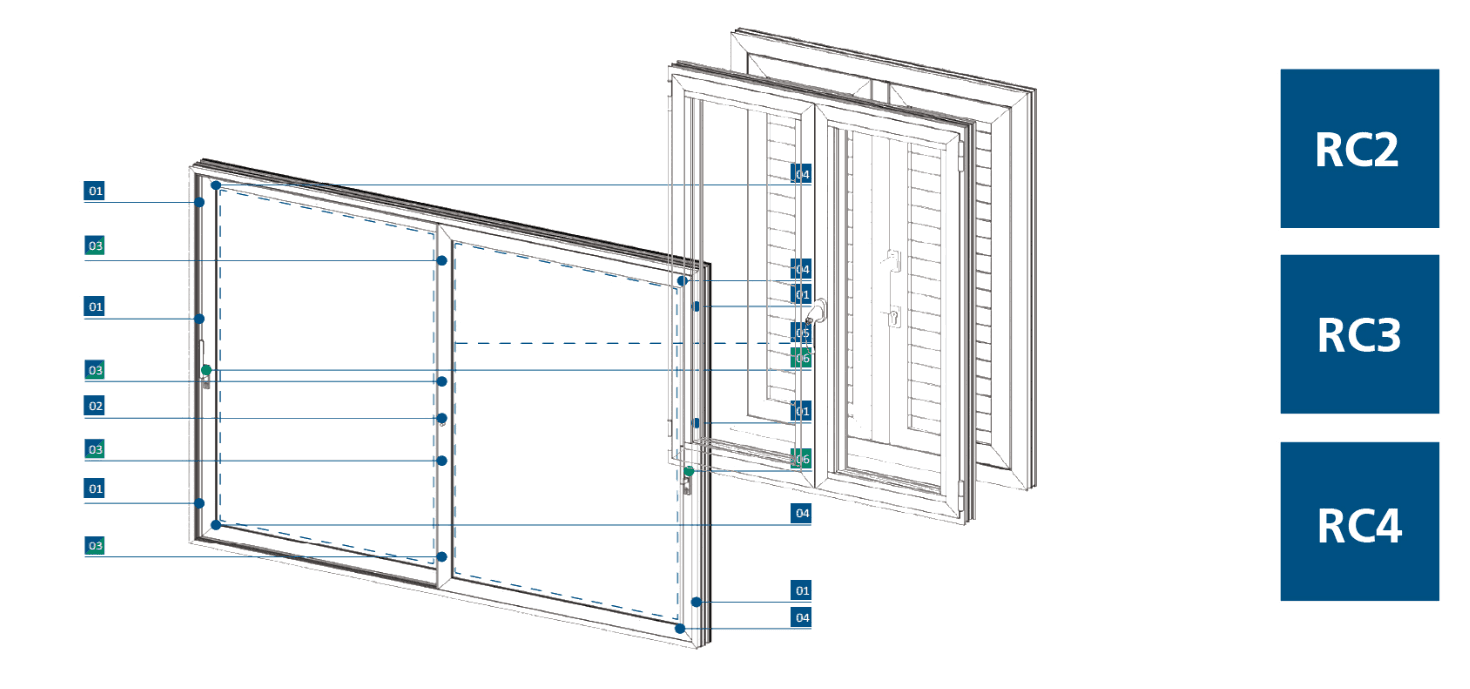 01
03
01
03
02
03
01
03

04
04
01
05
06
01
06
04
01
04

RC2
RC3
RC4