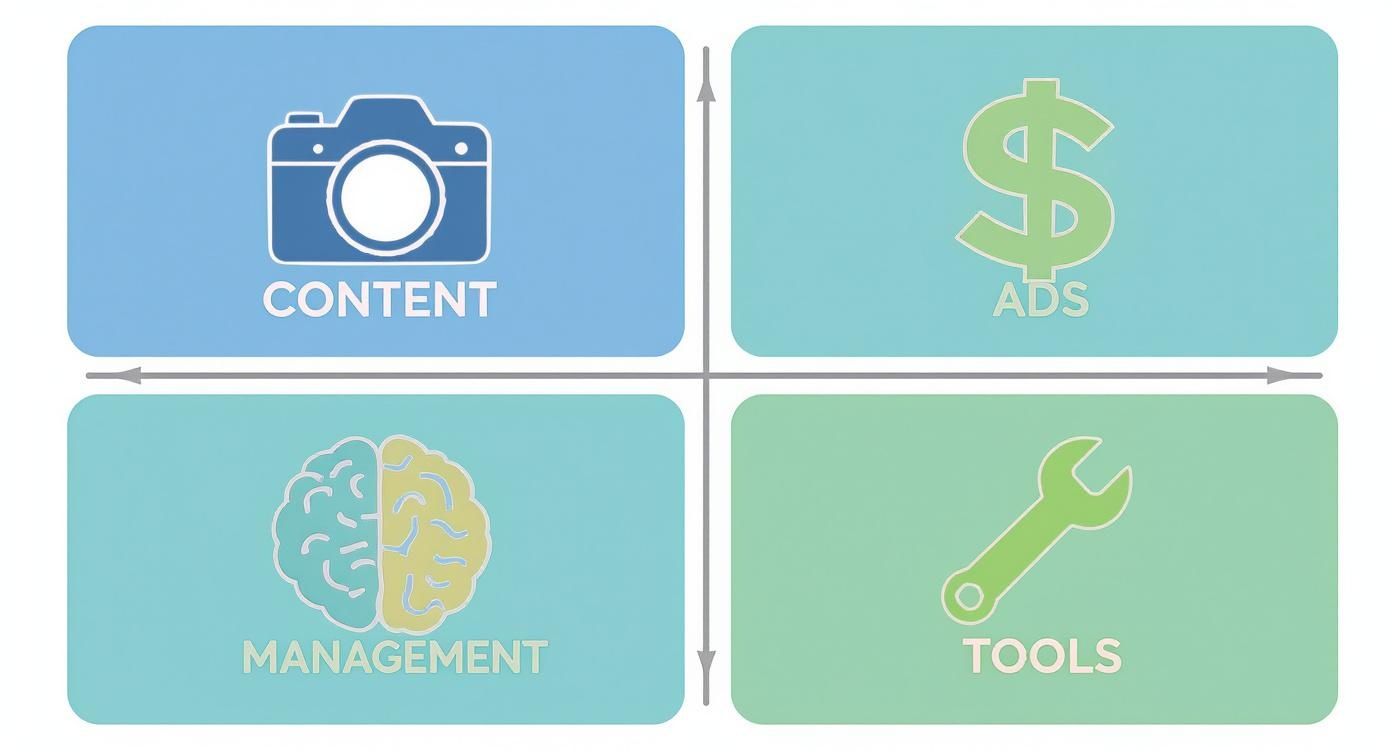 CONTENT

ADS

MANAGEMENT

TOOLS