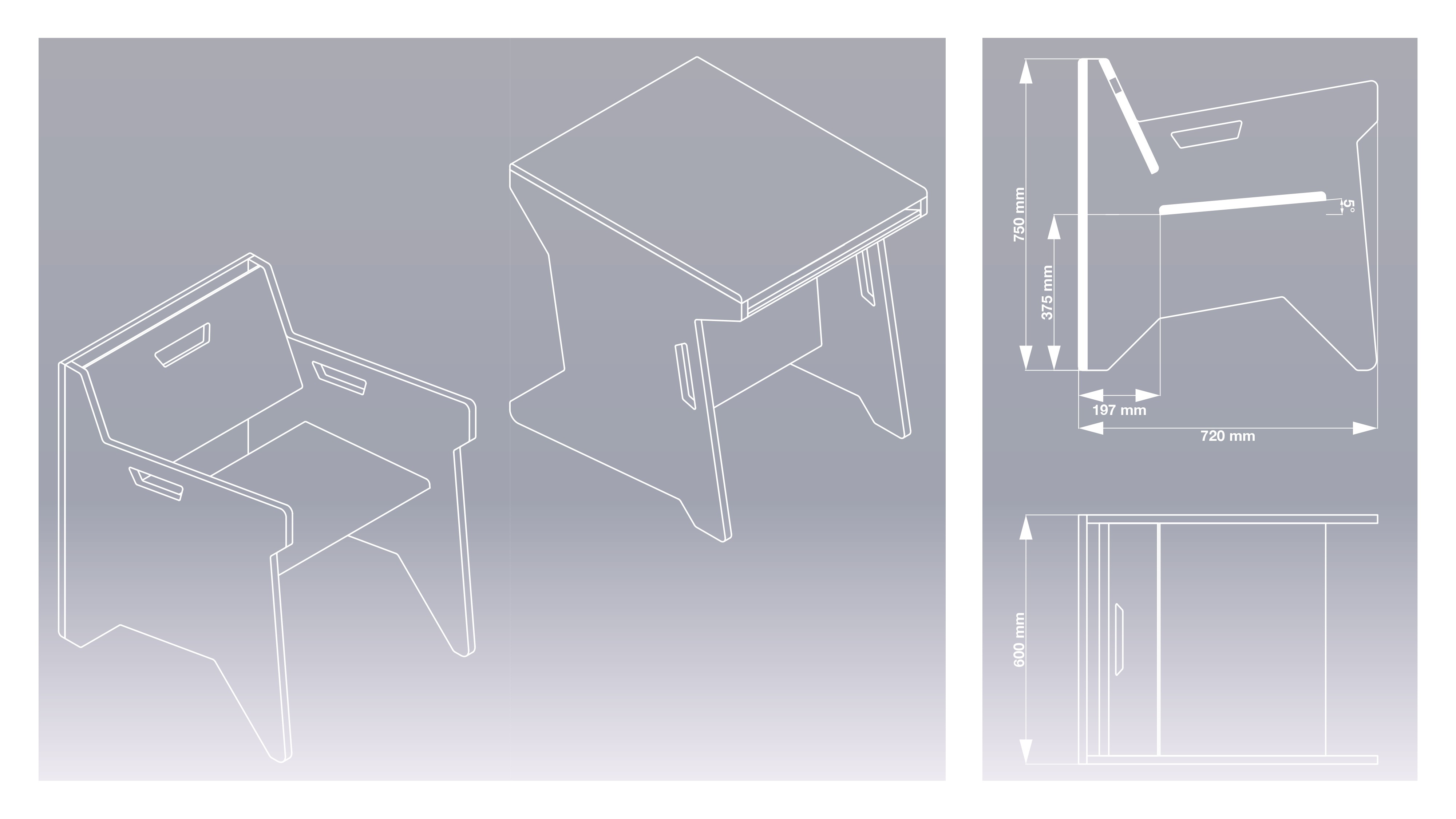 750 mm
375 mm
5°
197 mm
720 mm
600 mm