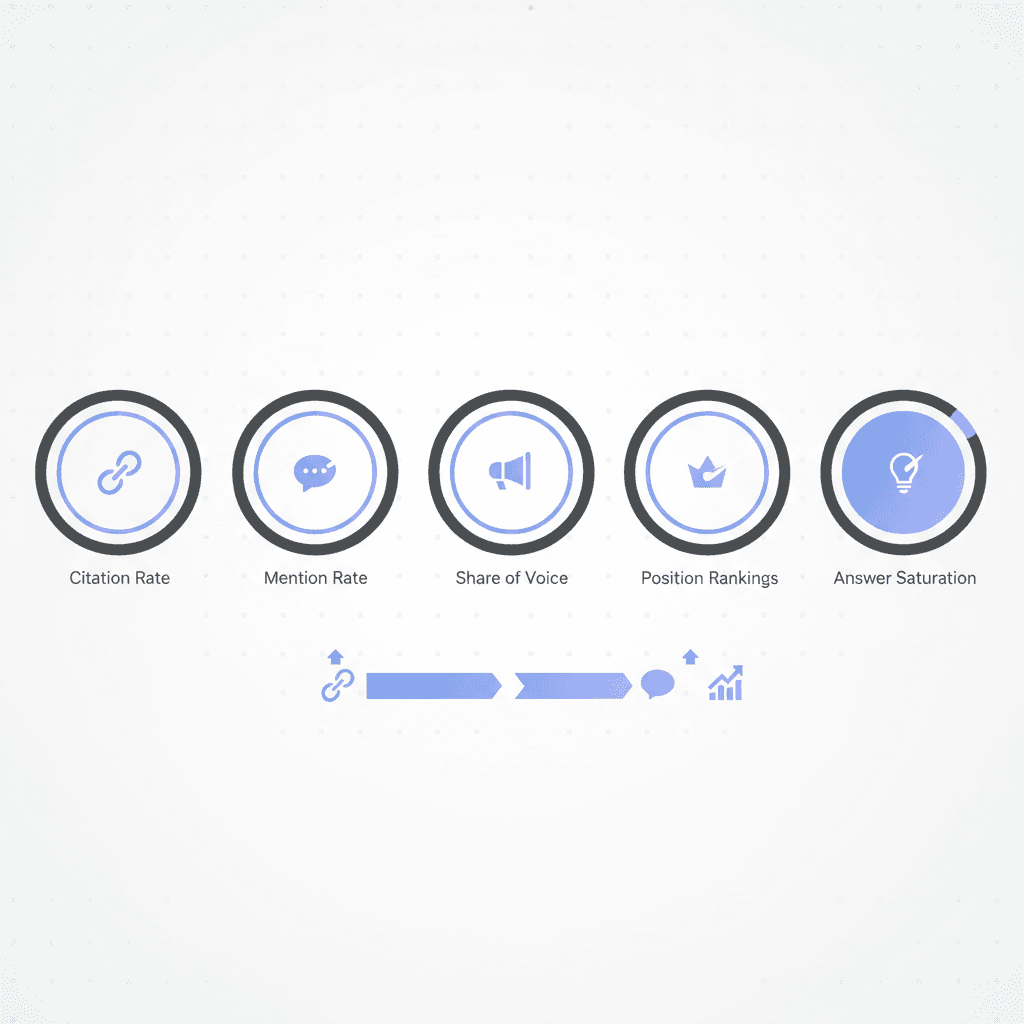 Citation Rate

Mention Rate

Share of Voice

Position Rankings

Answer Saturation