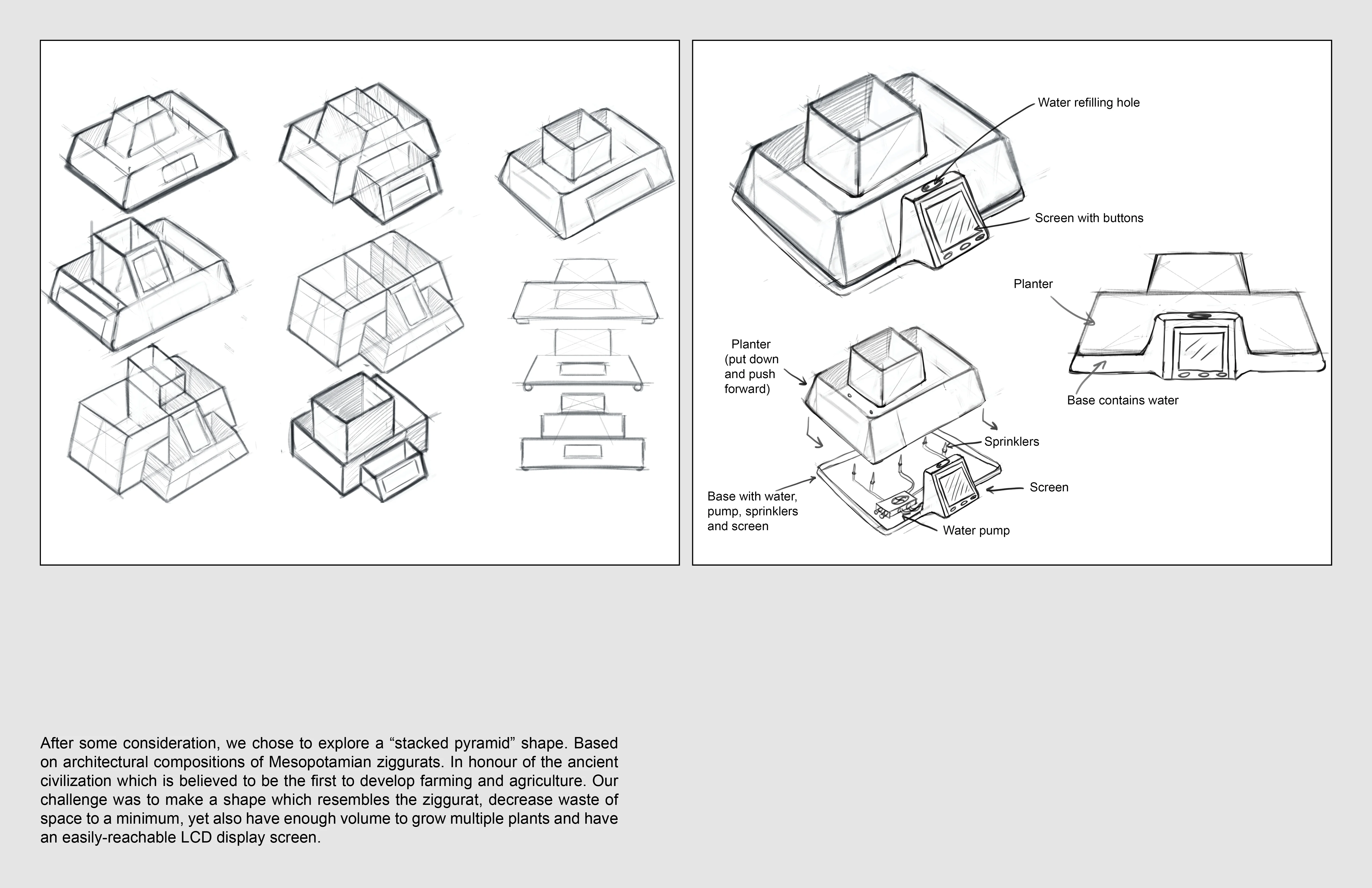 Water refilling hole

Screen with buttons

Planter

Base contains water

Planter (put down and push forward)

Sprinklers

Screen

Base with water, pump, sprinklers and screen

Water pump

After some consideration, we chose to explore a “stacked pyramid” shape. Based on architectural compositions of Mesopotamian ziggurats. In honour of the ancient civilization which is believed to be the first to develop farming and agriculture. Our challenge was to make a shape which resembles the ziggurat, decrease waste of space to a minimum, yet also have enough volume to grow multiple plants and have an easily-reachable LCD display screen.