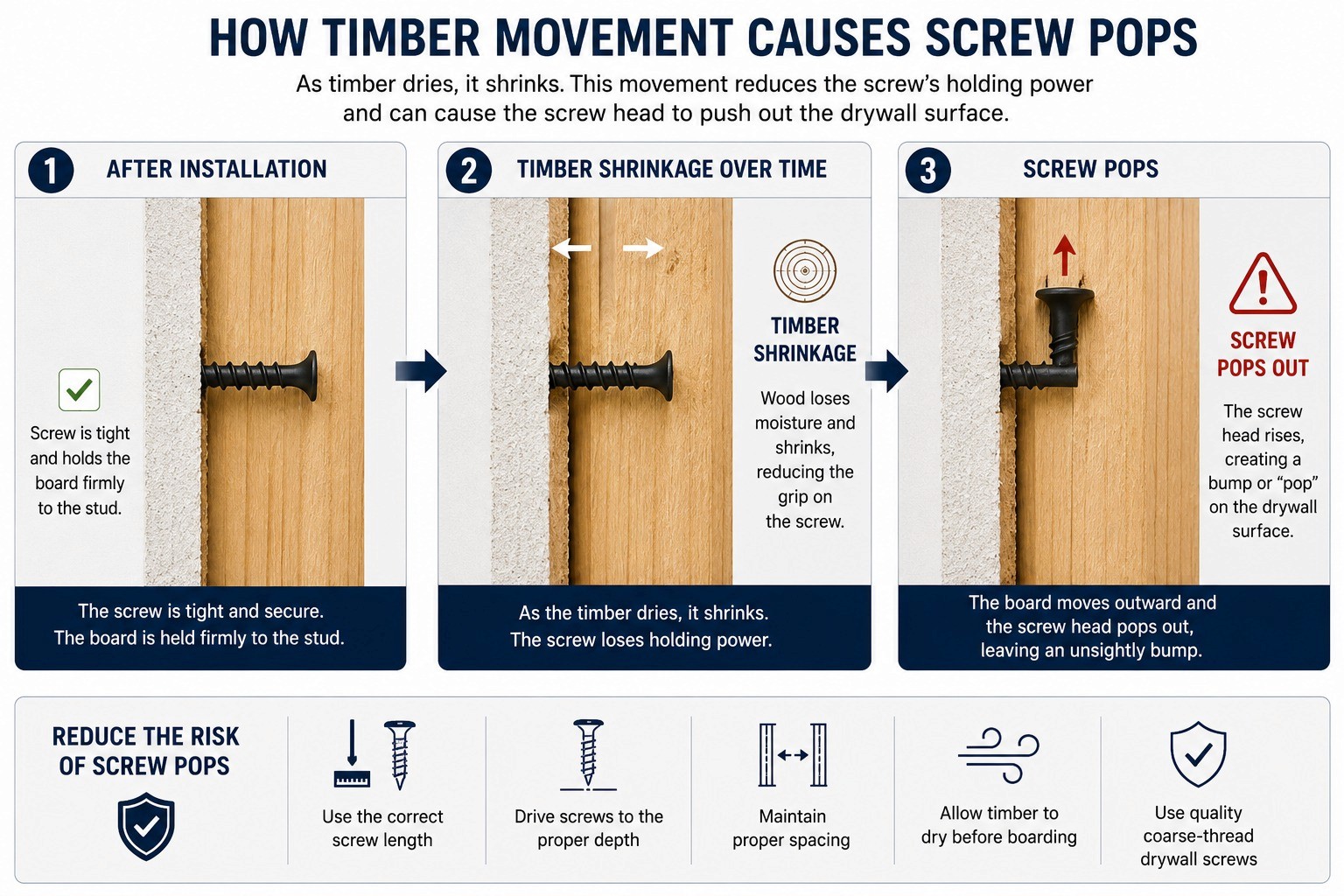 HOW TIMBER MOVEMENT CAUSES SCREW POPS

As timber dries, it shrinks. This movement reduces the screw's holding power and can cause the screw head to push out the drywall surface.

1 AFTER INSTALLATION

Screw is tight and holds the board firmly to the stud.

The screw is tight and secure. The board is held firmly to the stud.

2 TIMBER SHRINKAGE OVER TIME

TIMBER SHRINKAGE

Wood loses moisture and shrinks, reducing the grip on the screw.

As the timber dries, it shrinks. The screw loses holding power.

3 SCREW POPS

SCREW POPS OUT

The screw head rises, creating a bump or "pop" on the drywall surface.

The board moves outward and the screw head pops out, leaving an unsightly bump.

REDUCE THE RISK OF SCREW POPS

Use the correct screw length

Drive screws to the proper depth

Maintain proper spacing

Allow timber to dry before boarding

Use quality coarse-thread drywall screws