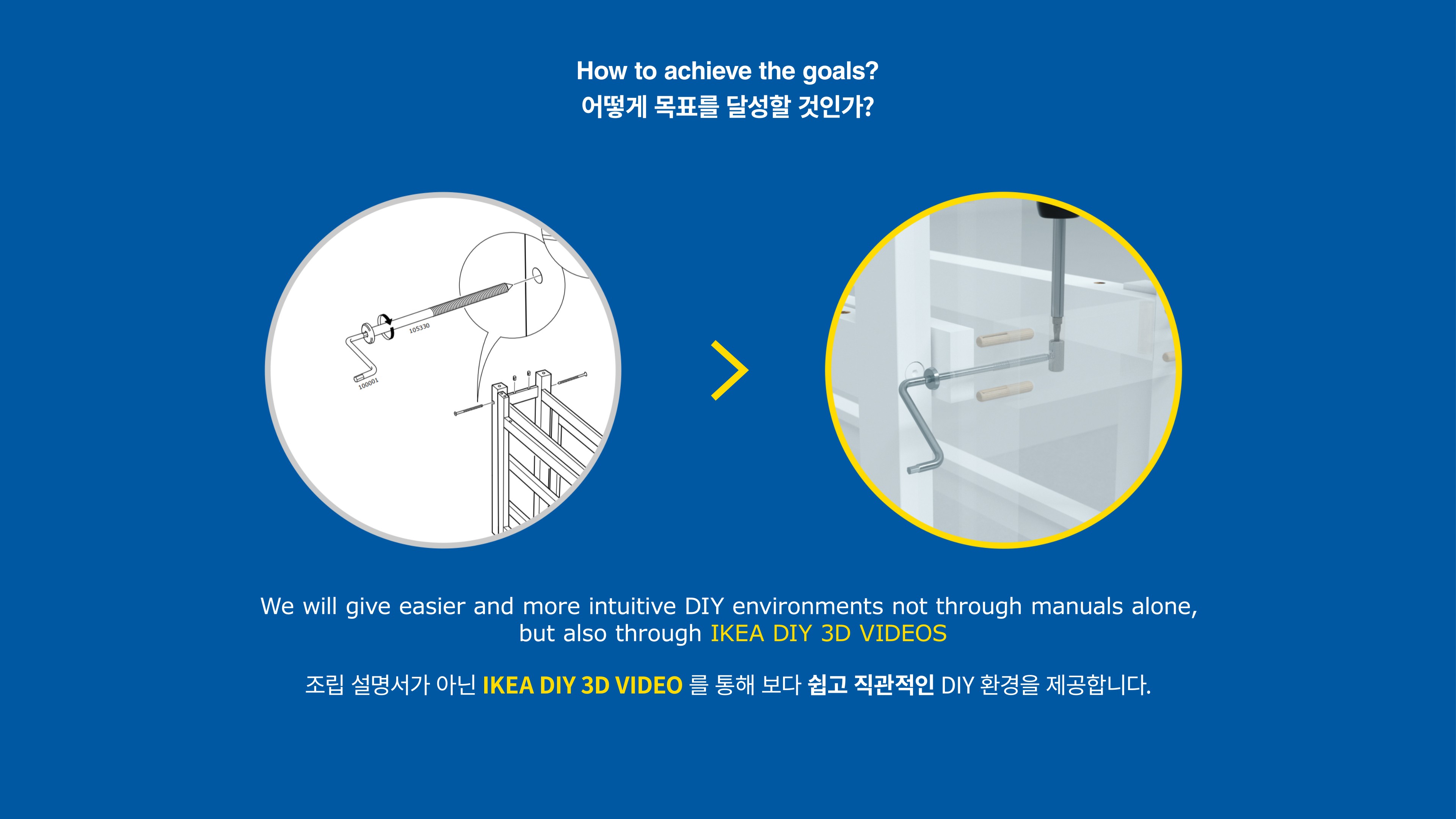 How to achieve the goals?
어떻게 목표를 달성할 것인가?

105330

100001

We will give easier and more intuitive DIY environments not through manuals alone, but also through IKEA DIY 3D VIDEOS

조립 설명서가 아닌 IKEA DIY 3D VIDEO 를 통해 보다 쉽고 직관적인 DIY 환경을 제공합니다.