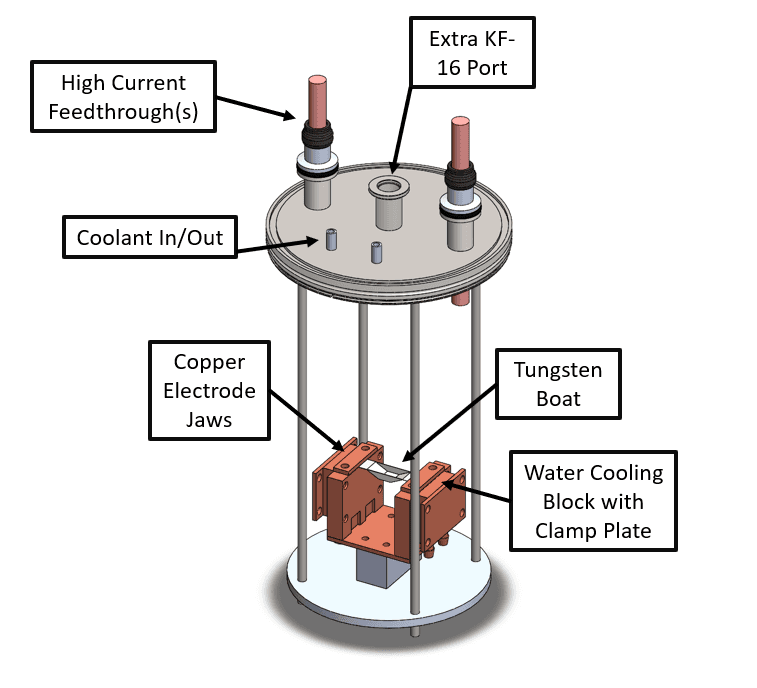 High Current Feedthrough(s)

Extra KF-16 Port

Coolant In/Out

Copper Electrode Jaws

Tungsten Boat

Water Cooling Block with Clamp Plate