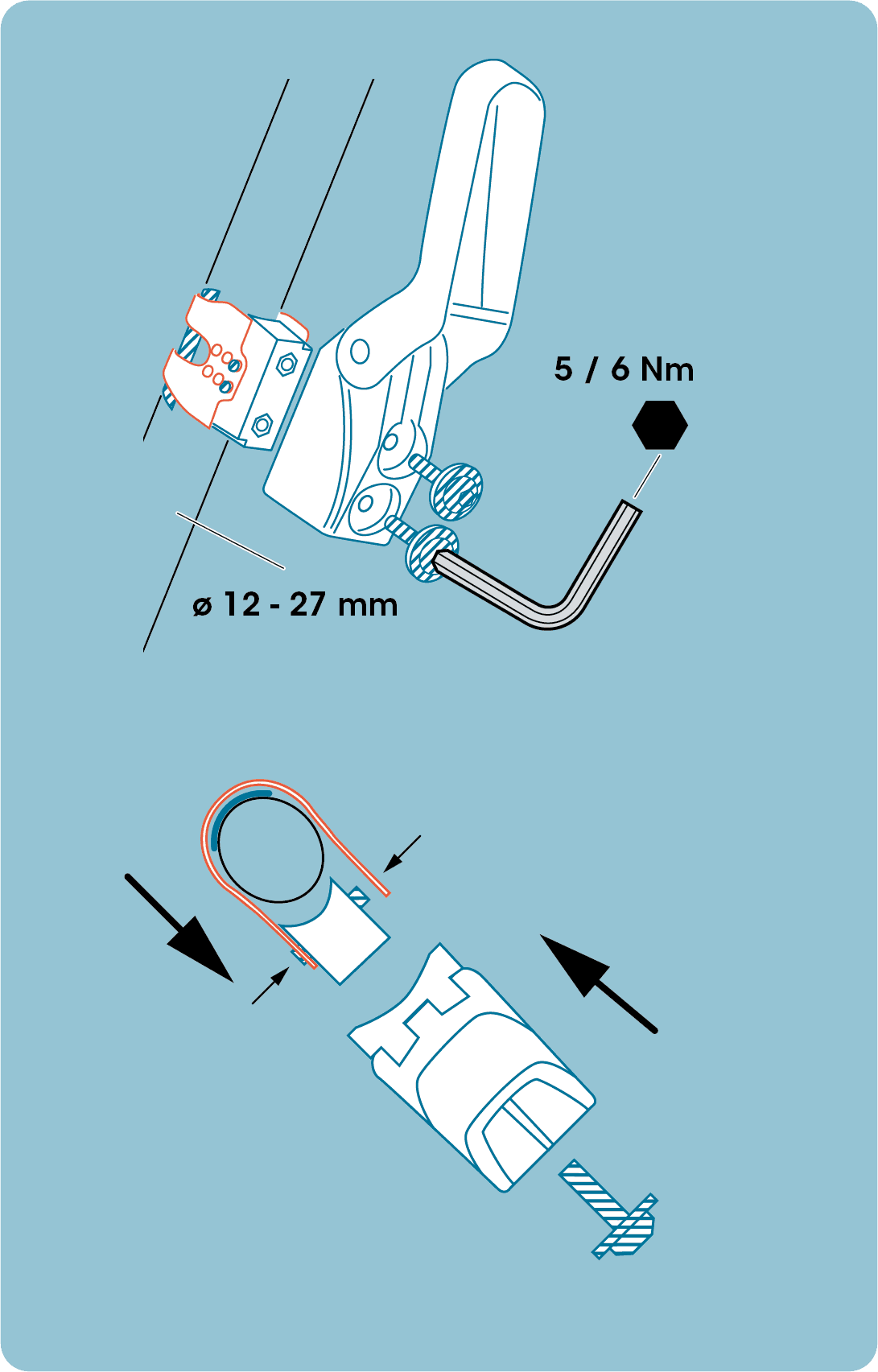 5 / 6 Nm

ø 12 - 27 mm