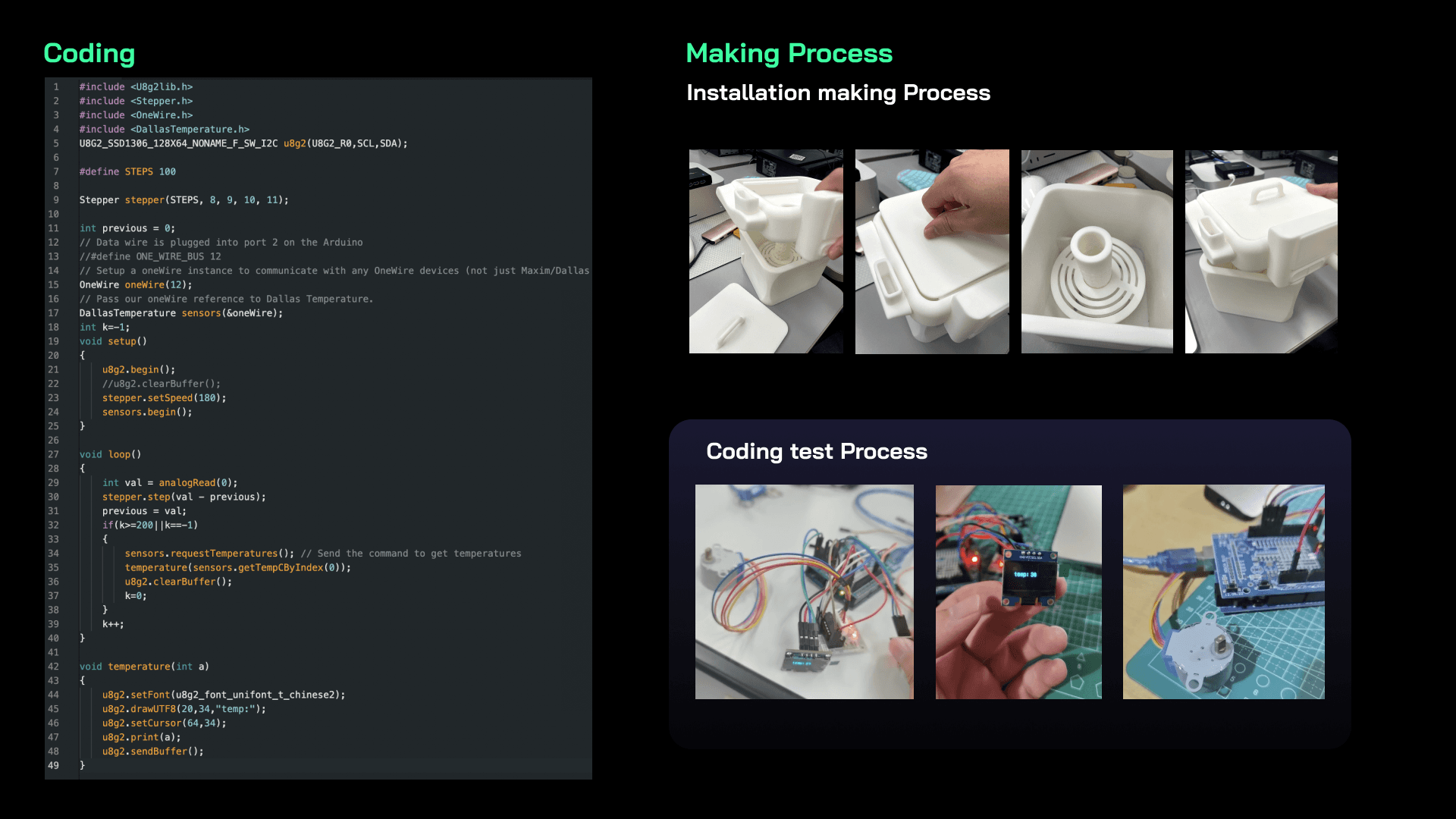 Coding

1 #include <U8g2lib.h>
2 #include <Stepper.h>
3 #include <OneWire.h>
4 #include <DallasTemperature.h>
5 U8G2_SSD1306_128X64_NONAME_F_SW_I2C u8g2(U8G2_R0,SCL,SDA);
6
7 #define STEPS 100
8
9 Stepper stepper(STEPS, 8, 9, 10, 11);
10
11 int previous = 0;
12 // Data wire is plugged into port 2 on the Arduino
13 //#define ONE_WIRE_BUS 12
14 // Setup a oneWire instance to communicate with any OneWire devices (not just Maxim/Dallas
15 OneWire oneWire(12);
16 // Pass our oneWire reference to Dallas Temperature.
17 DallasTemperature sensors(&oneWire);
18 int k=-1;
19 void setup()
20 {
21 u8g2.begin();
22 //u8g2.clearBuffer();
23 stepper.setSpeed(180);
24 sensors.begin();
25 }
26
27 void loop()
28 {
29 int val = analogRead(0);
30 stepper.step(val - previous);
31 previous = val;
32 if(k>=200||k==-1)
33 {
34 sensors.requestTemperatures(); // Send the command to get temperatures
35 temperature(sensors.getTempCByIndex(0));
36 u8g2.clearBuffer();
37 k=0;
38 }
39 k++;
40 }
41
42 void temperature(int a)
43 {
44 u8g2.setFont(u8g2_font_unifont_t_chinese2);
45 u8g2.drawUTF8(20,34,"temp:");
46 u8g2.setCursor(64,34);
47 u8g2.print(a);
48 u8g2.sendBuffer();
49 }

Making Process

Installation making Process

Coding test Process

temp: 30