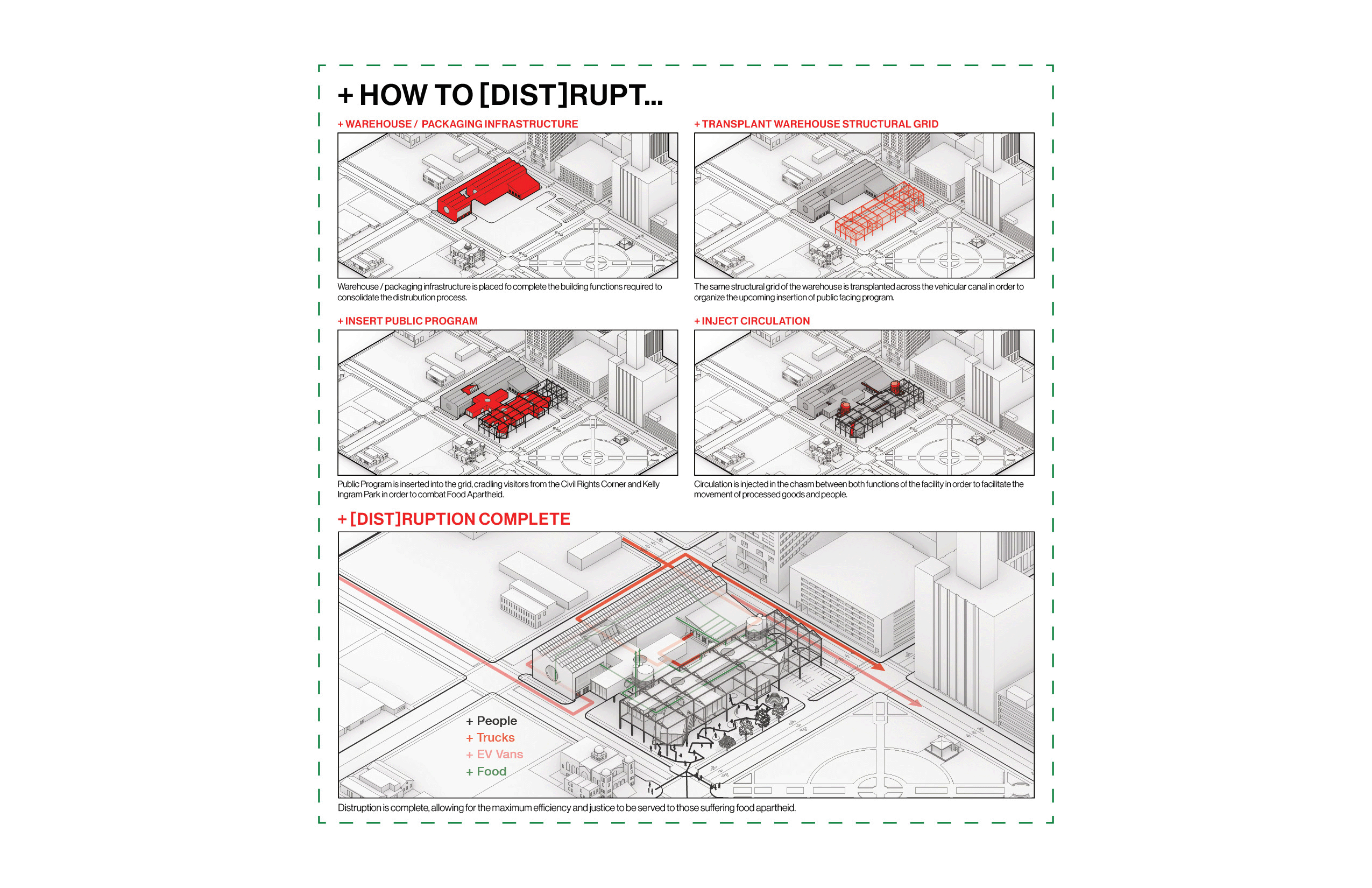 + HOW TO [DIST]RUPT...

+ WAREHOUSE / PACKAGING INFRASTRUCTURE

Warehouse / packaging infrastructure is placed fo complete the building functions required to consolidate the distrubution process.

+ TRANSPLANT WAREHOUSE STRUCTURAL GRID

The same structural grid of the warehouse is transplanted across the vehicular canal in order to organize the upcoming insertion of public facing program.

+ INSERT PUBLIC PROGRAM

Public Program is inserted into the grid, cradling visitors from the Civil Rights Corner and Kelly Ingram Park in order to combat Food Apartheid.

+ INJECT CIRCULATION

Circulation is injected in the chasm between both functions of the facility in order to facilitate the movement of processed goods and people.

+ [DIST]RUPTION COMPLETE

+ People
+ Trucks
+ EV Vans
+ Food

Distruption is complete, allowing for the maximum efficiency and justice to be served to those suffering food apartheid.