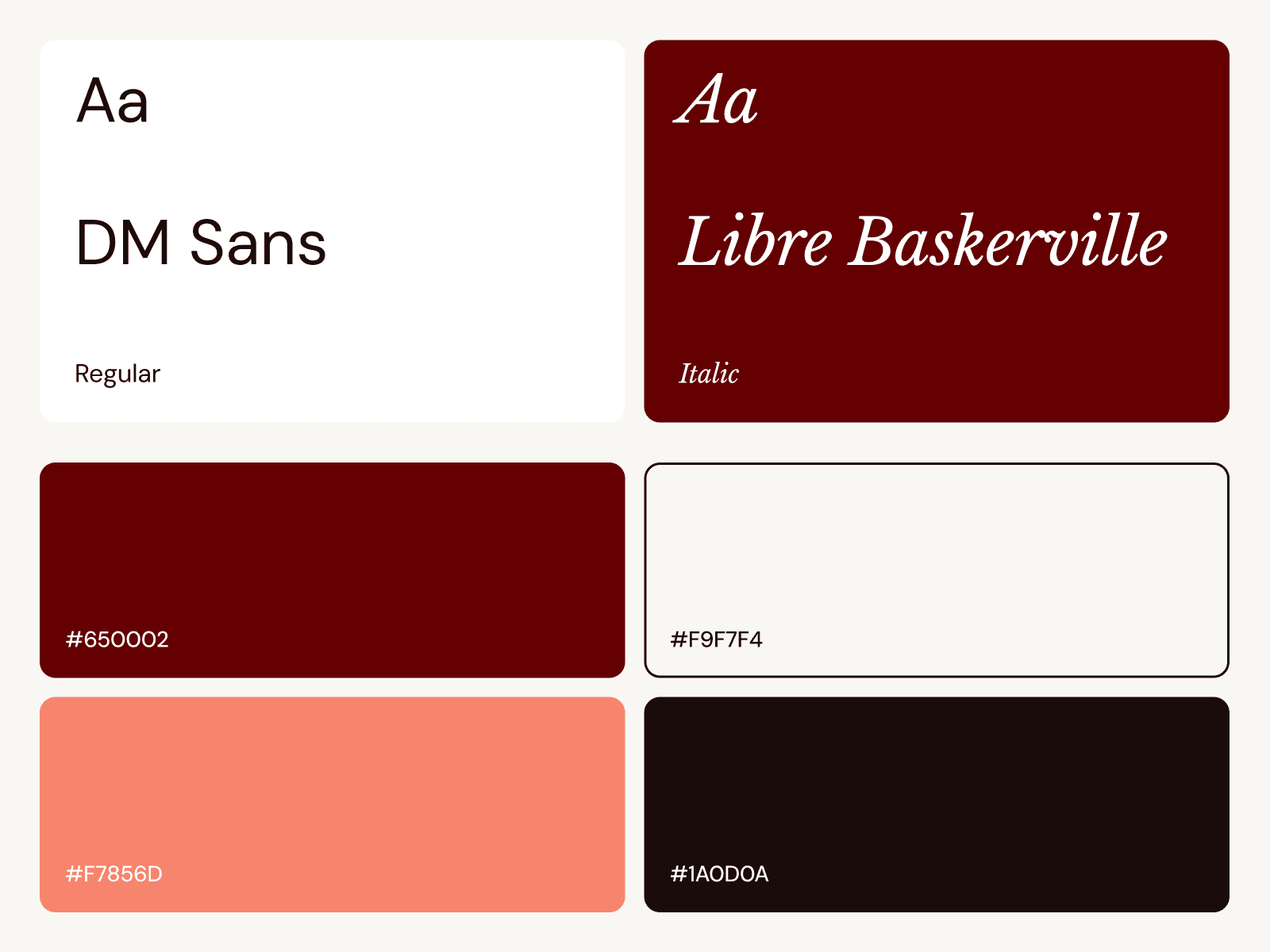 Aa

DM Sans

Regular

Aa

Libre Baskerville

Italic

#650002

#F9F7F4

#F7856D

#1A0D0A