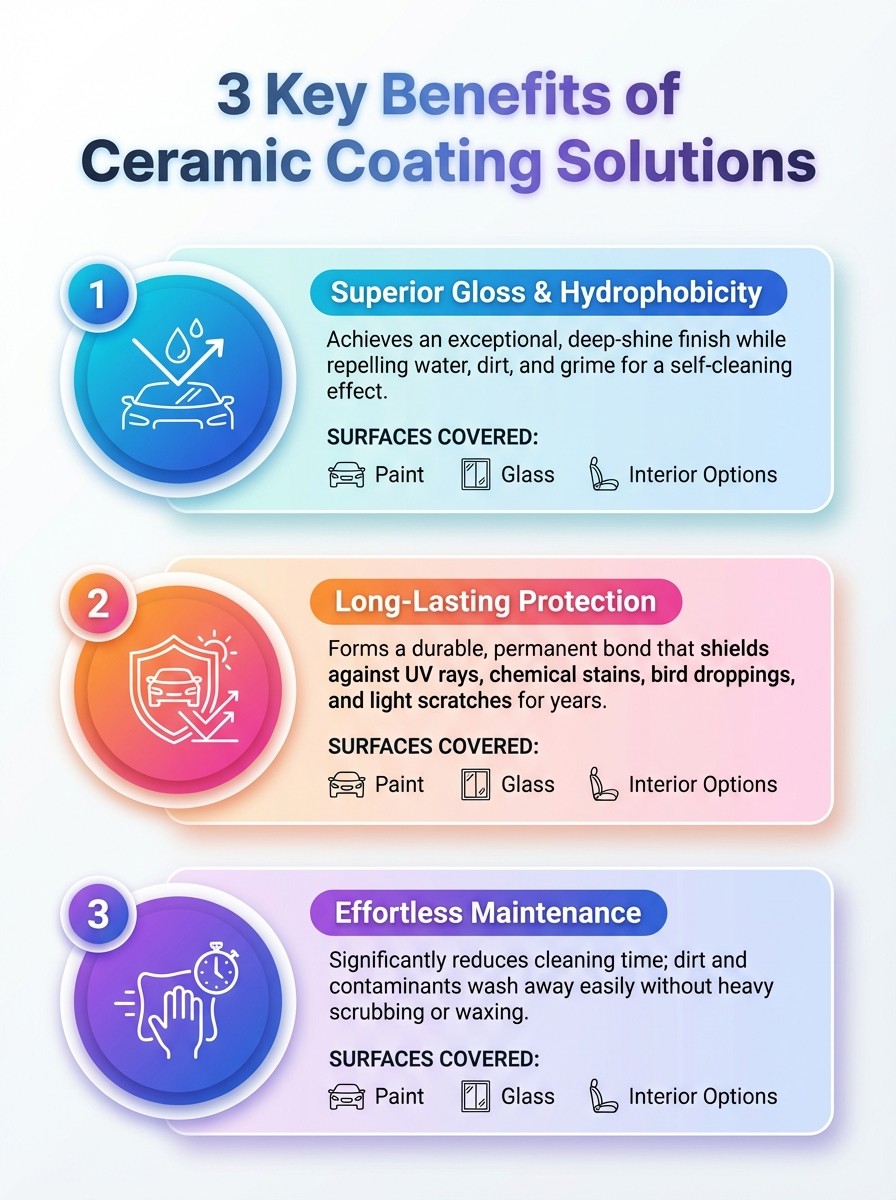 3 Key Benefits of Ceramic Coating Solutions

1

Superior Gloss & Hydrophobicity

Achieves an exceptional, deep-shine finish while repelling water, dirt, and grime for a self-cleaning effect.

SURFACES COVERED:

Paint Glass Interior Options

2

Long-Lasting Protection

Forms a durable, permanent bond that shields against UV rays, chemical stains, bird droppings, and light scratches for years.

SURFACES COVERED:

Paint Glass Interior Options

3

Effortless Maintenance

Significantly reduces cleaning time; dirt and contaminants wash away easily without heavy scrubbing or waxing.

SURFACES COVERED:

Paint Glass Interior Options