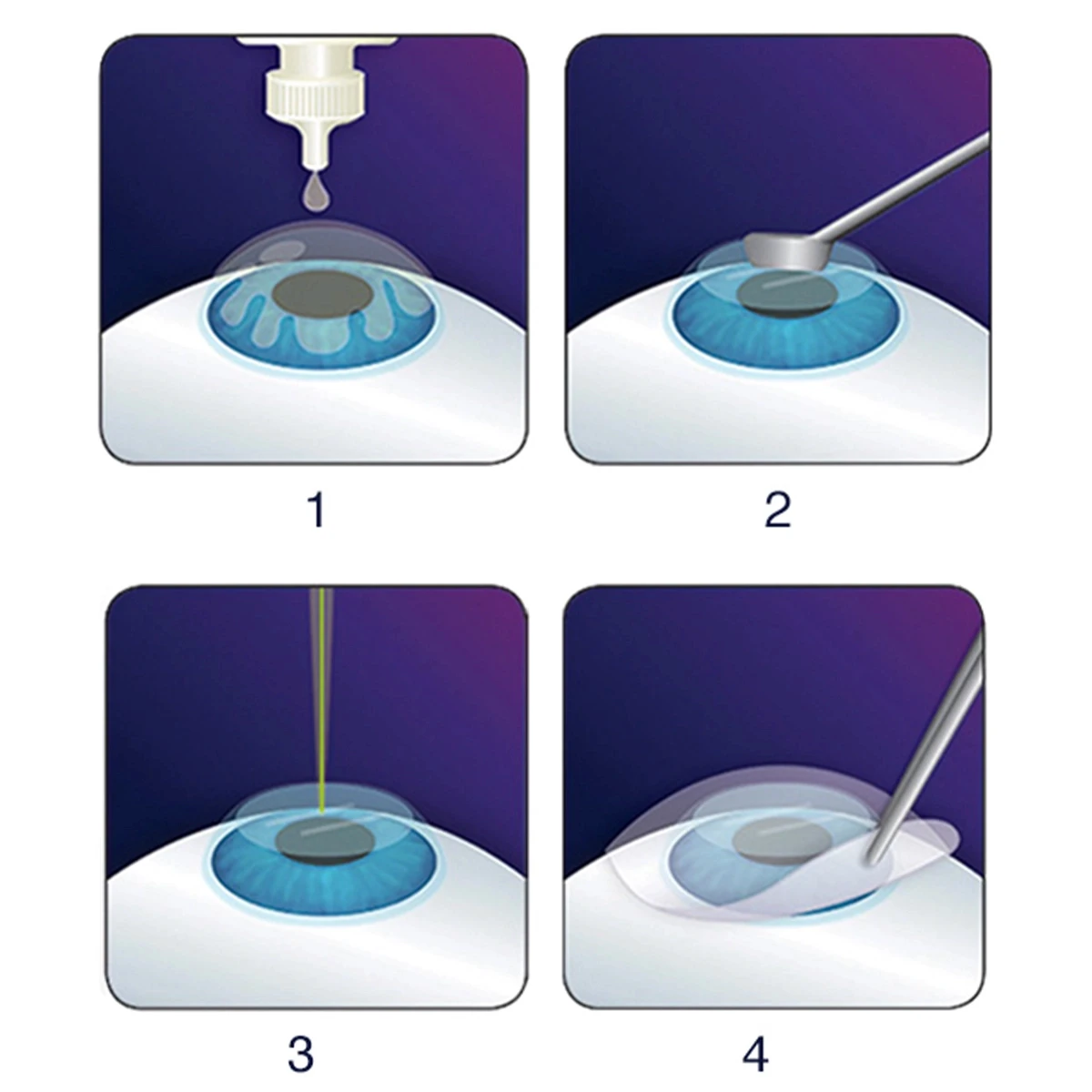 1

2

3

4