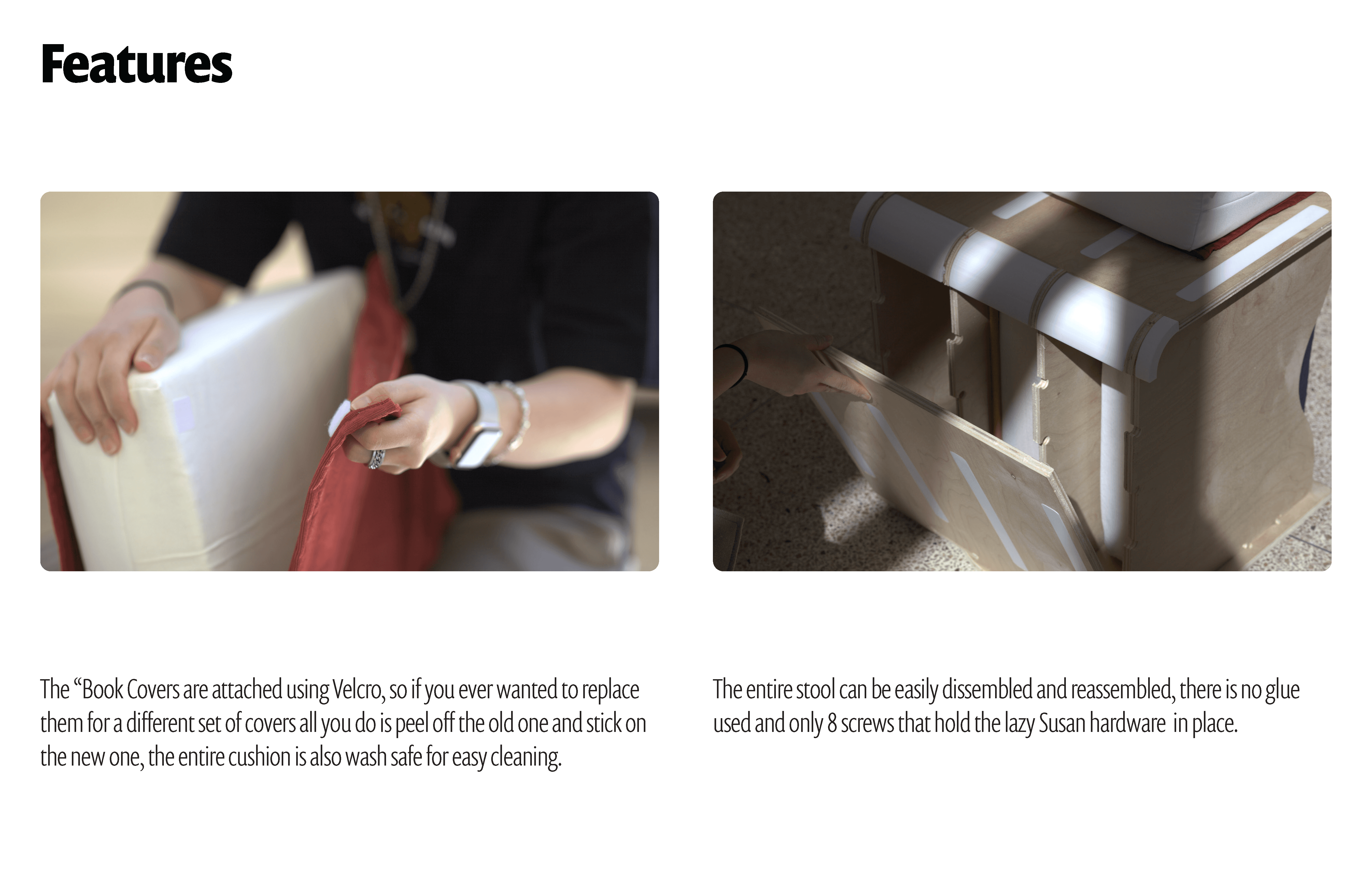 Features

The “Book Covers are attached using Velcro, so if you ever wanted to replace them for a different set of covers all you do is peel off the old one and stick on the new one, the entire cushion is also wash safe for easy cleaning.

The entire stool can be easily dissembled and reassembled, there is no glue used and only 8 screws that hold the lazy Susan hardware in place.