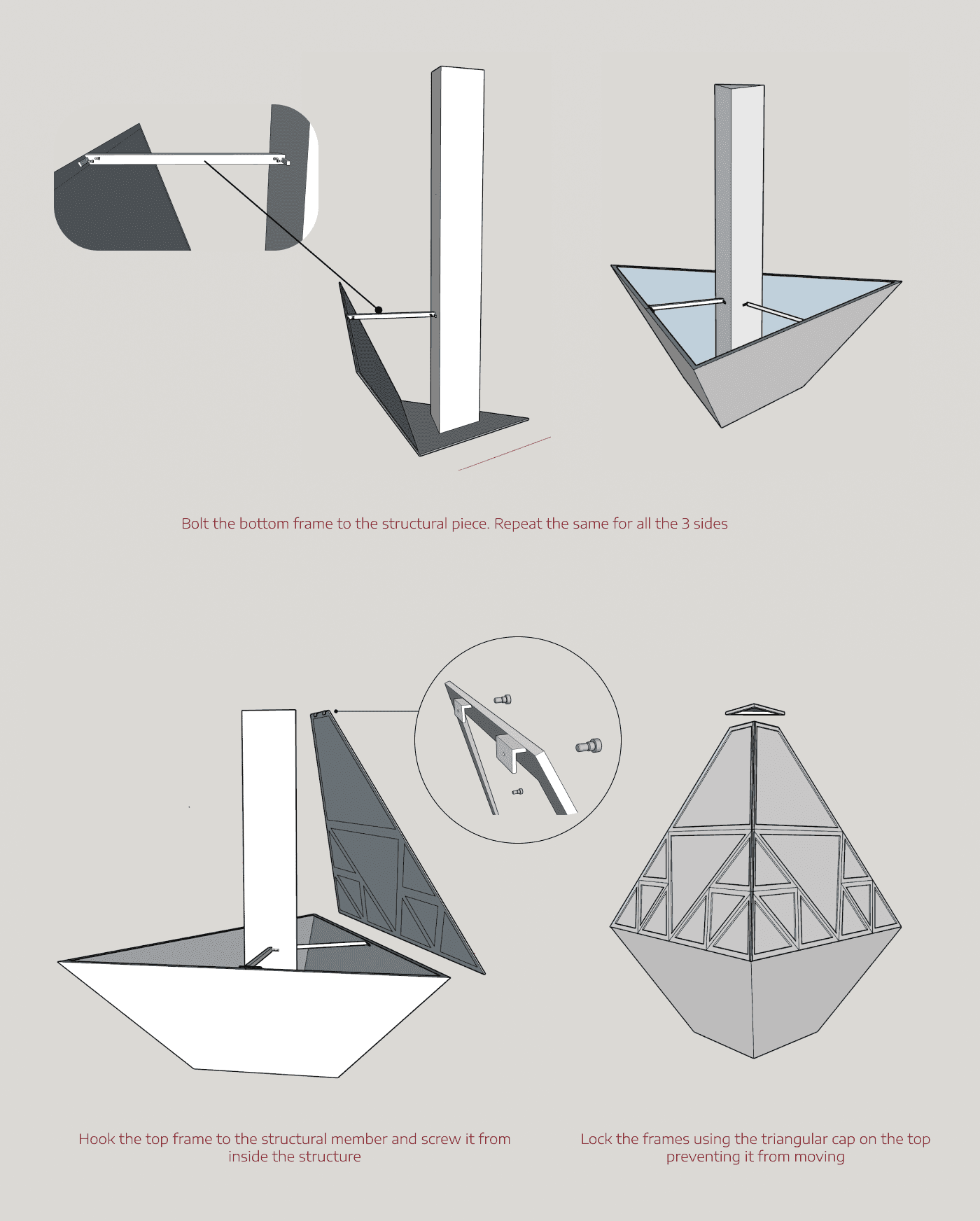 Bolt the bottom frame to the structural piece. Repeat the same for all the 3 sides

Hook the top frame to the structural member and screw it from inside the structure

Lock the frames using the triangular cap on the top preventing it from moving