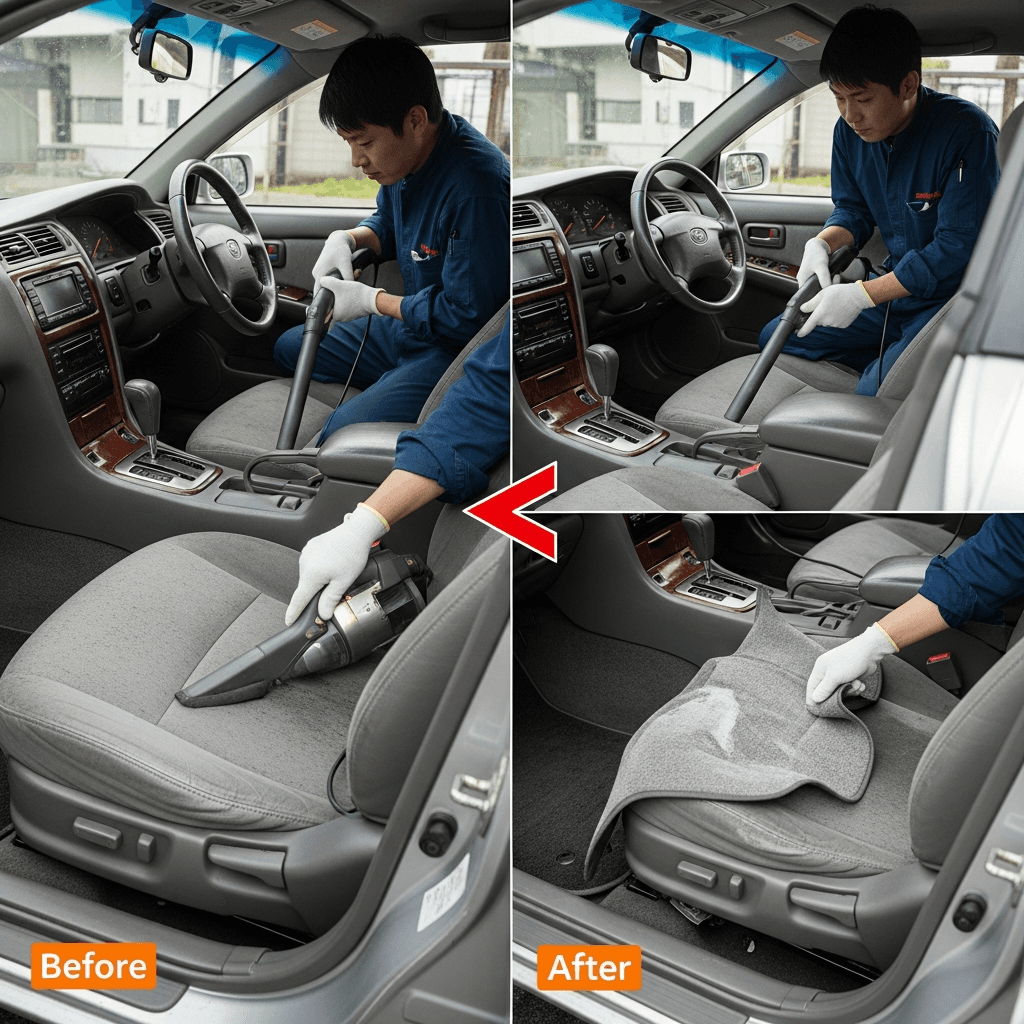 Before

After