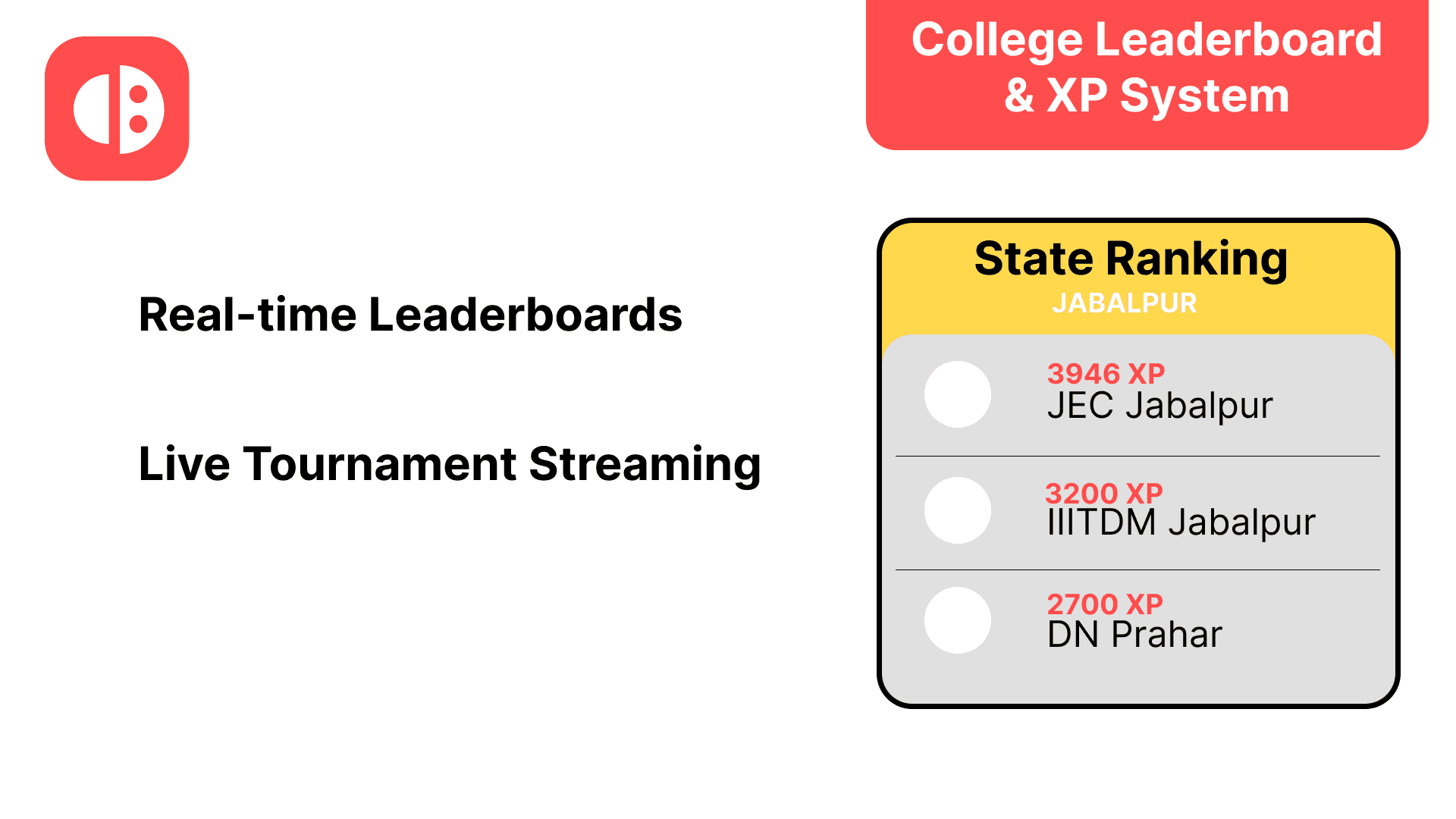 College Leaderboard
& XP System

Real-time Leaderboards

Live Tournament Streaming

State Ranking
JABALPUR

3946 XP
JEC Jabalpur

3200 XP
IIITDM Jabalpur

2700 XP
DN Prahar