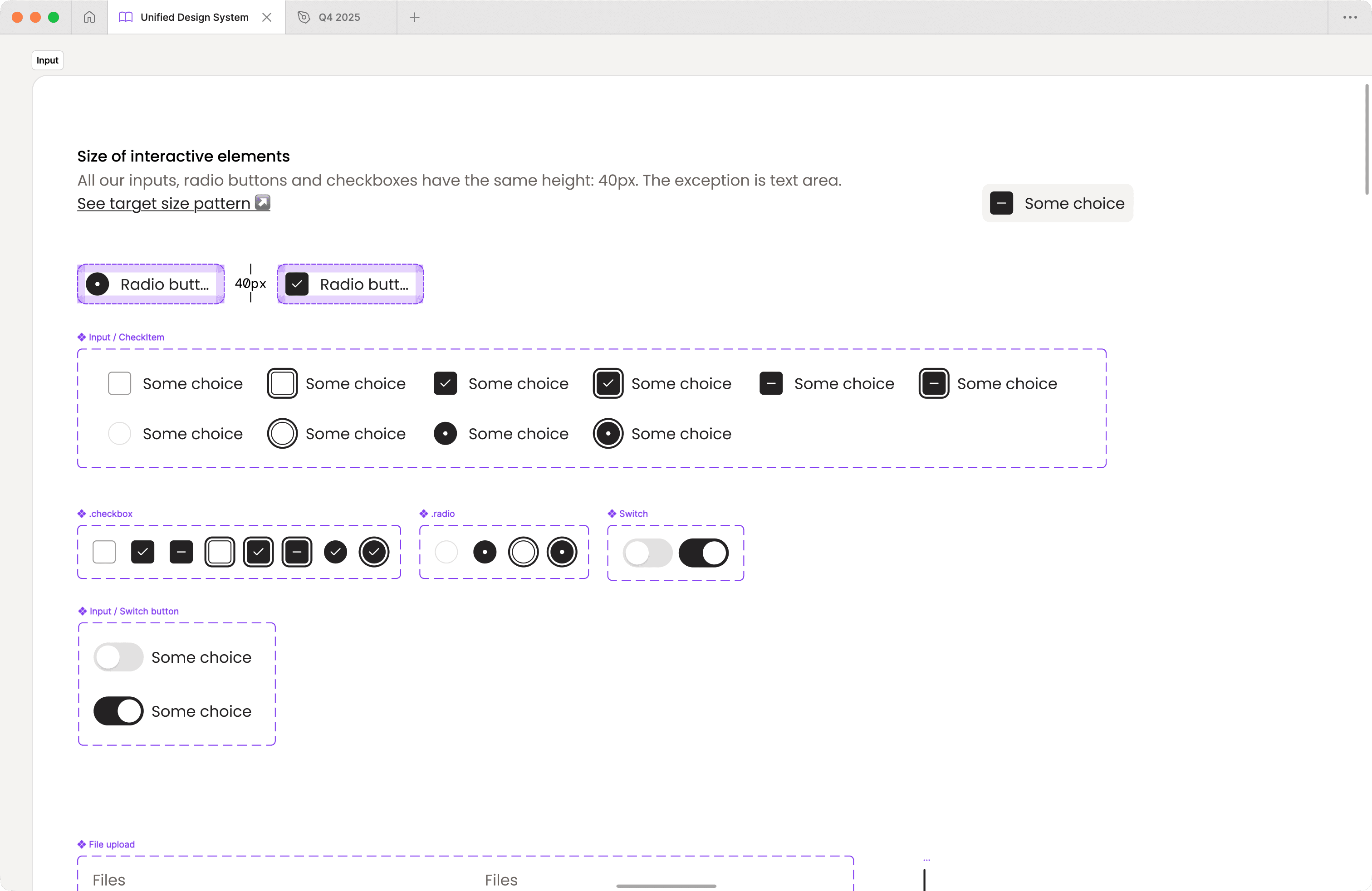 Unified Design System

Q4 2025

Input

Size of interactive elements

All our inputs, radio buttons and checkboxes have the same height: 40px. The exception is text area.

See target size pattern

Some choice

Radio butt...

40px

Radio butt...

Input / CheckItem

Some choice Some choice Some choice Some choice Some choice Some choice

Some choice Some choice Some choice Some choice

.checkbox

.radio

Switch

Input / Switch button

Some choice

Some choice

File upload

Files

Files

...