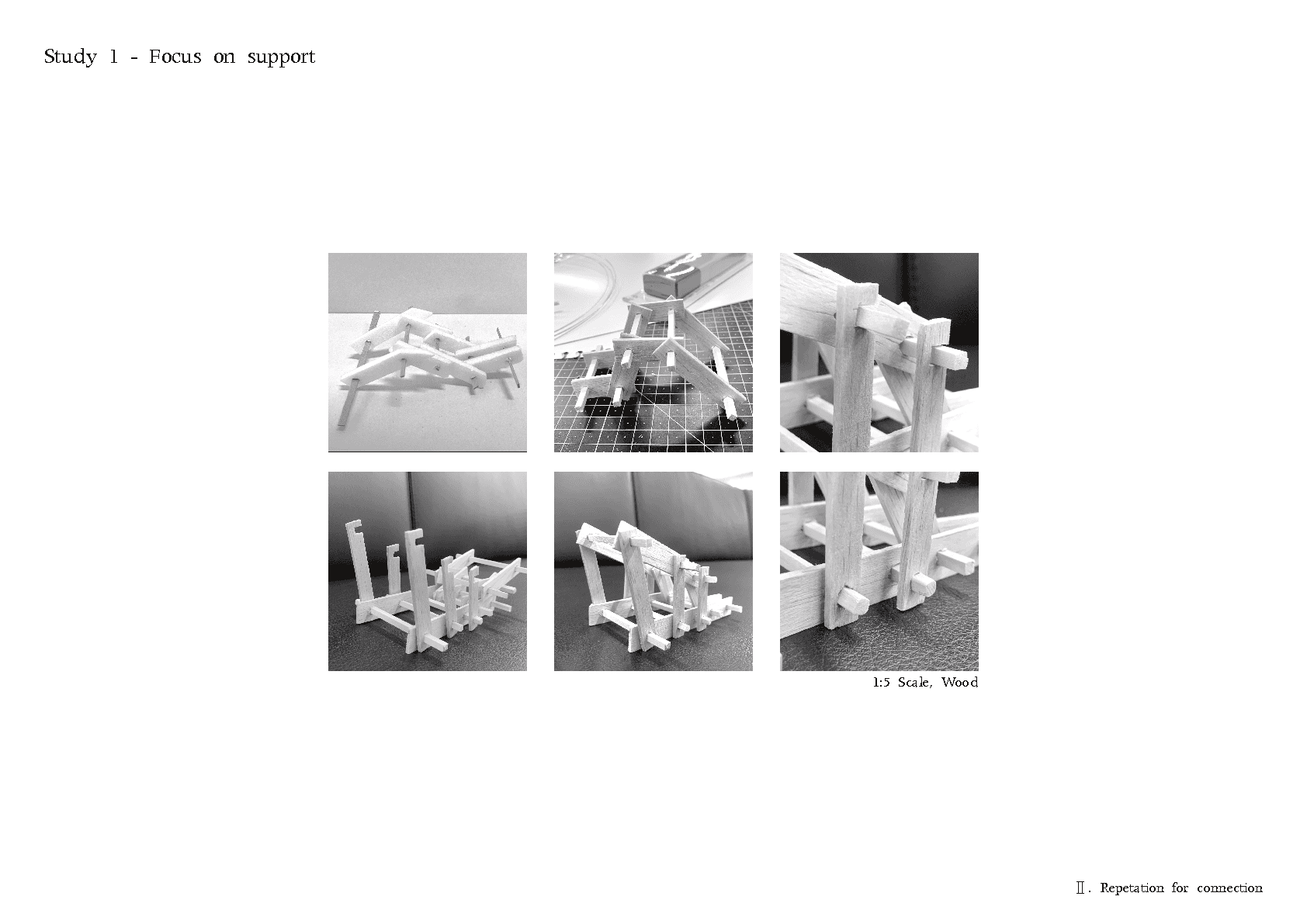 Study 1 - Focus on support

1:5 Scale, Wood

Ⅱ. Repetation for connection