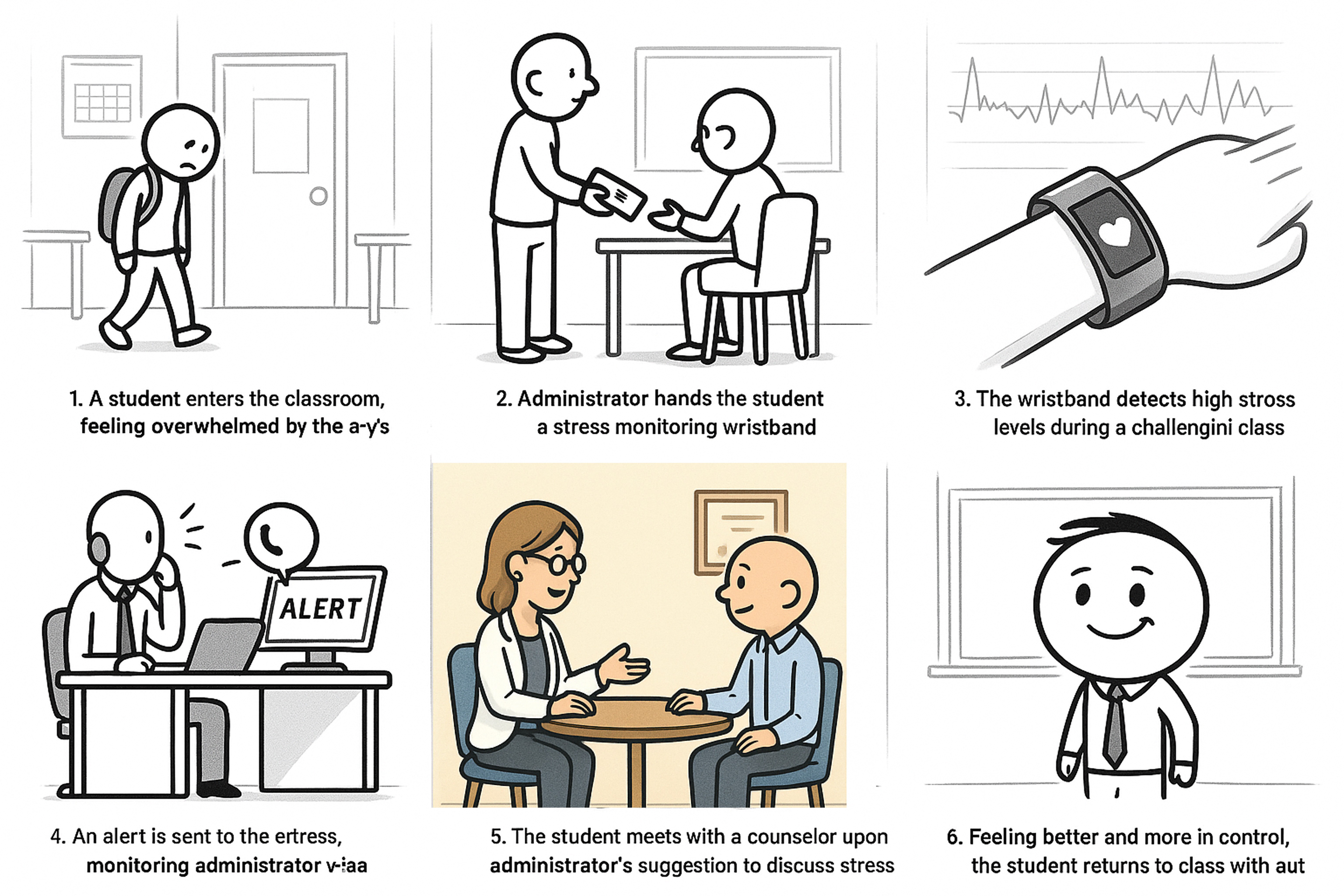 1. A student enters the classroom, feeling overwhelmed by the a-y's

2. Administrator hands the student a stress monitoring wristband

3. The wristband detects high stross levels during a challengini class

ALERT

4. An alert is sent to the ertress, monitoring administrator v-iaa

5. The student meets with a counselor upon administrator's suggestion to discuss stress

6. Feeling better and more in control, the student returns to class with aut