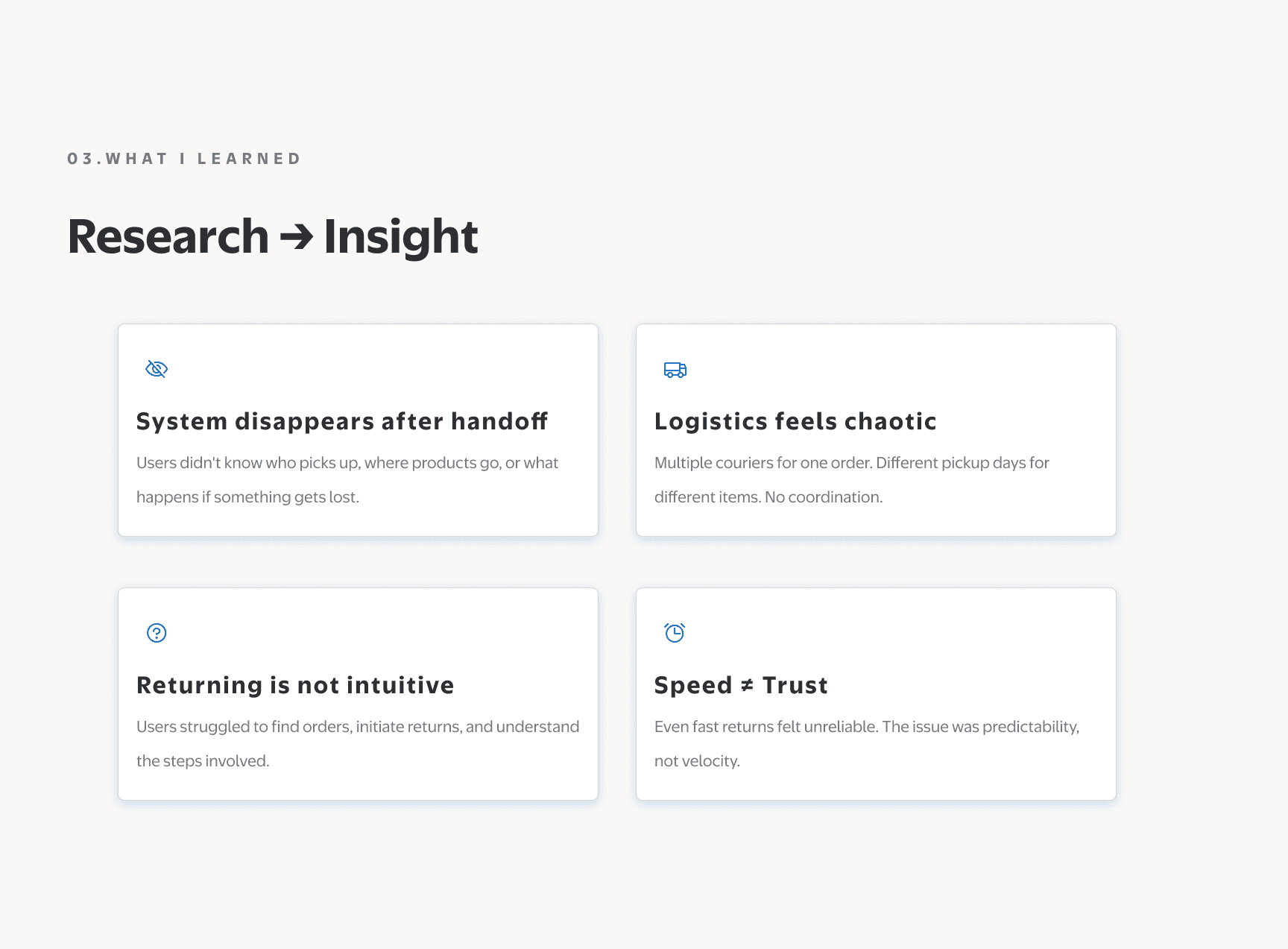 03.WHAT I LEARNED

Research → Insight

System disappears after handoff

Users didn't know who picks up, where products go, or what happens if something gets lost.

Logistics feels chaotic

Multiple couriers for one order. Different pickup days for different items. No coordination.

Returning is not intuitive

Users struggled to find orders, initiate returns, and understand the steps involved.

Speed ≠ Trust

Even fast returns felt unreliable. The issue was predictability, not velocity.