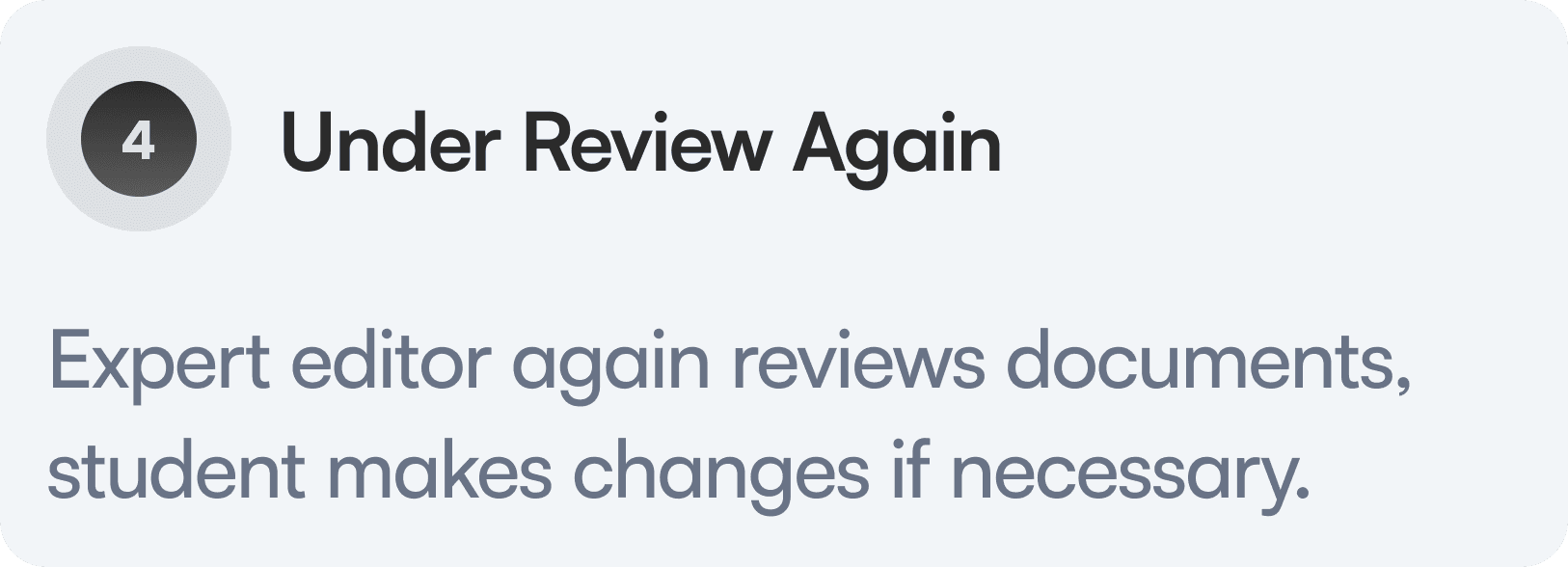 4

Under Review Again

Expert editor again reviews documents, student makes changes if necessary.