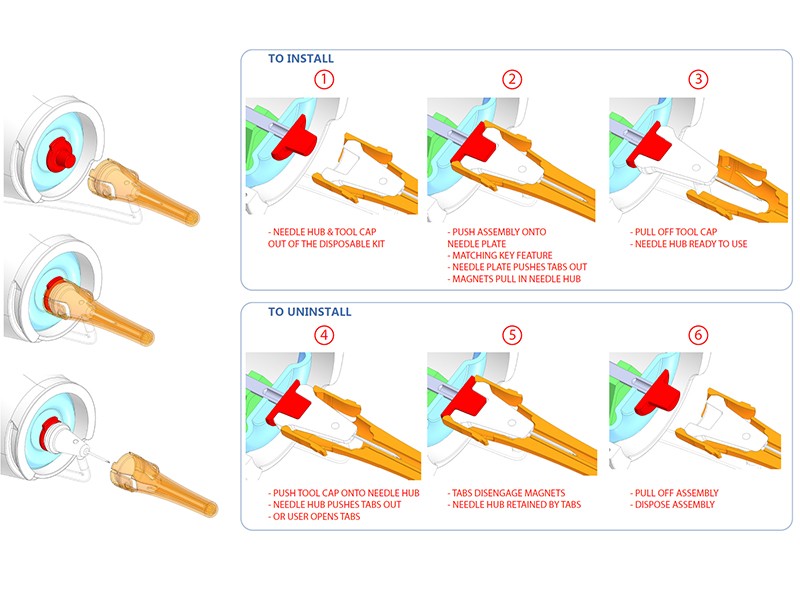 TO INSTALL

①

- NEEDLE HUB & TOOL CAP
OUT OF THE DISPOSABLE KIT

②

- PUSH ASSEMBLY ONTO
NEEDLE PLATE
- MATCHING KEY FEATURE
- NEEDLE PLATE PUSHES TABS OUT
- MAGNETS PULL IN NEEDLE HUB

③

- PULL OFF TOOL CAP
- NEEDLE HUB READY TO USE

TO UNINSTALL

④

- PUSH TOOL CAP ONTO NEEDLE HUB
- NEEDLE HUB PUSHES TABS OUT
- OR USER OPENS TABS

⑤

- TABS DISENGAGE MAGNETS
- NEEDLE HUB RETAINED BY TABS

⑥

- PULL OFF ASSEMBLY
- DISPOSE ASSEMBLY